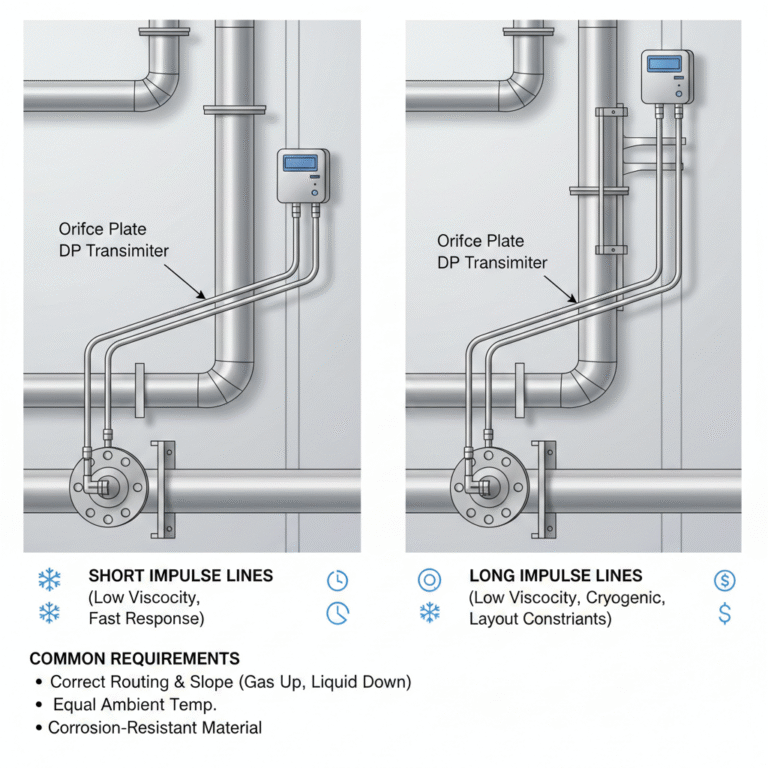 Orifce Plate
DP Transimiter

Orifce Plate
DP Transimiter

SHORT IMPULSE LINES
(Low Viscocity,
Fast Response)

LONG IMPULSE LINES
(Low Viscocity, Cryogenic,
Layout Constriants)

$

COMMON REQUIREMENTS
• Correct Routing & Slope (Gas Up, Liquid Down)
• Equal Ambient Temp.
• Corrosion-Resistant Material