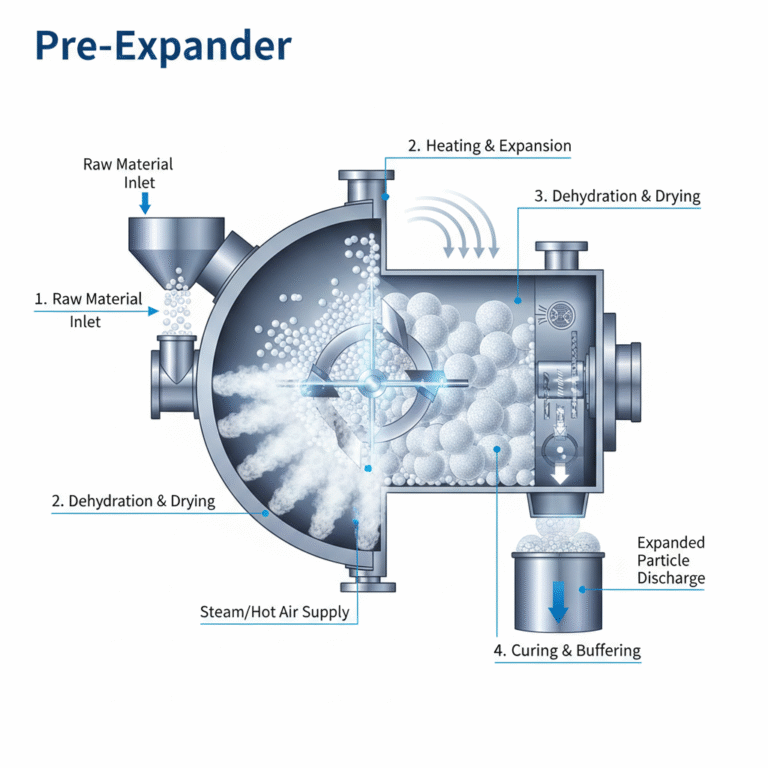 Pre-Expander

Raw Material Inlet

2. Heating & Expansion

3. Dehydration & Drying

1. Raw Material Inlet

2. Dehydration & Drying

Steam/Hot Air Supply

Expanded Particle Discharge

4. Curing & Buffering