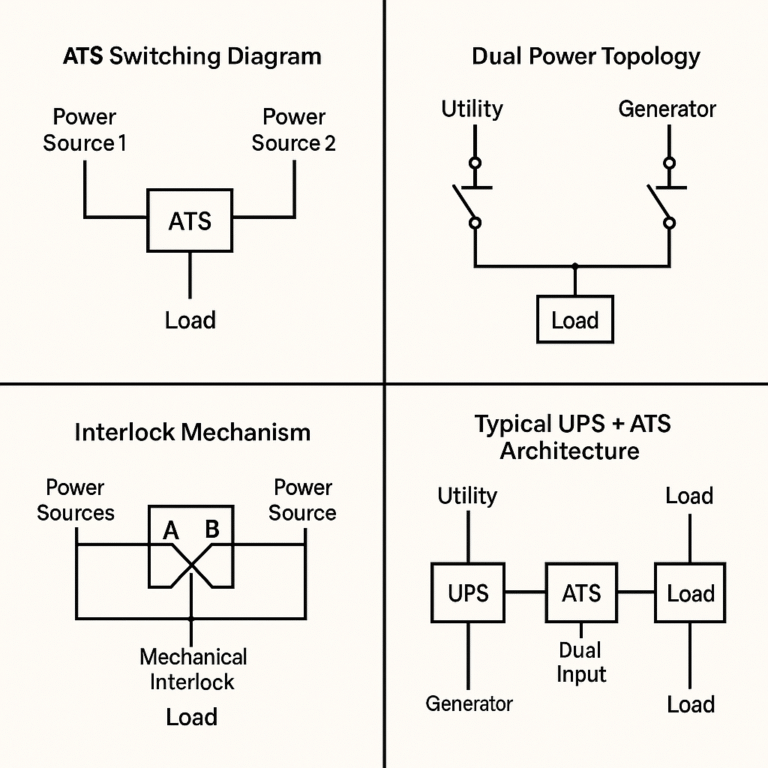 ATS Switching Diagram

Power Source 1

Power Source 2

ATS

Load

Dual Power Topology

Utility

Generator

Load

Interlock Mechanism

Power Sources

Power Source

A

B

Mechanical Interlock

Load

Typical UPS + ATS Architecture

Utility

Load

UPS

ATS

Load

Dual Input

Generator

Load