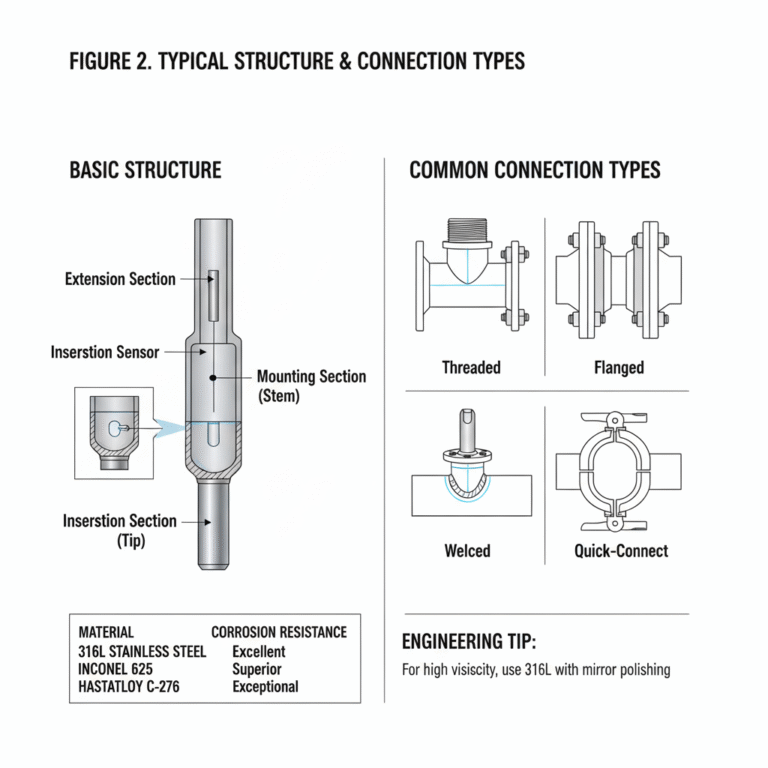 FIGURE 2. TYPICAL STRUCTURE & CONNECTION TYPES

BASIC STRUCTURE

Extension Section

Inserstion Sensor

Mounting Section (Stem)

Inserstion Section (Tip)

| MATERIAL | CORROSION RESISTANCE |
|---|---|
| 316L STAINLESS STEEL | Excellent |
| INCONEL 625 | Superior |
| HASTATLOY C-276 | Exceptional |

COMMON CONNECTION TYPES

Threaded

Flanged

Welced

Quick-Connect

ENGINEERING TIP:

For high visiscity, use 316L with mirror polishing