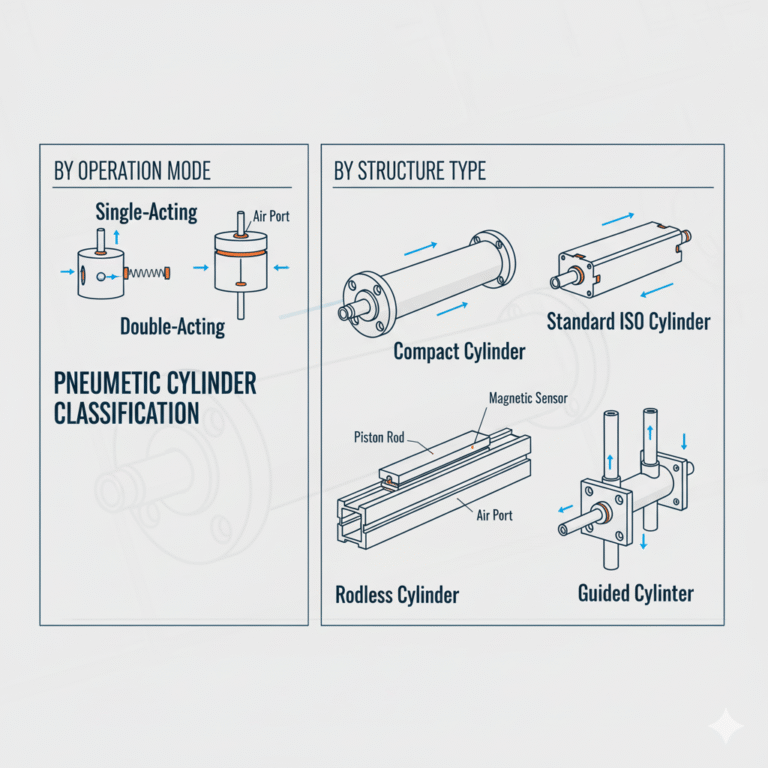 BY OPERATION MODE

Single-Acting

Air Port

Double-Acting

PNEUMETIC CYLINDER CLASSIFICATION

BY STRUCTURE TYPE

Compact Cylinder

Standard ISO Cylinder

Magnetic Sensor

Piston Rod

Air Port

Rodless Cylinder

Guided Cylinter