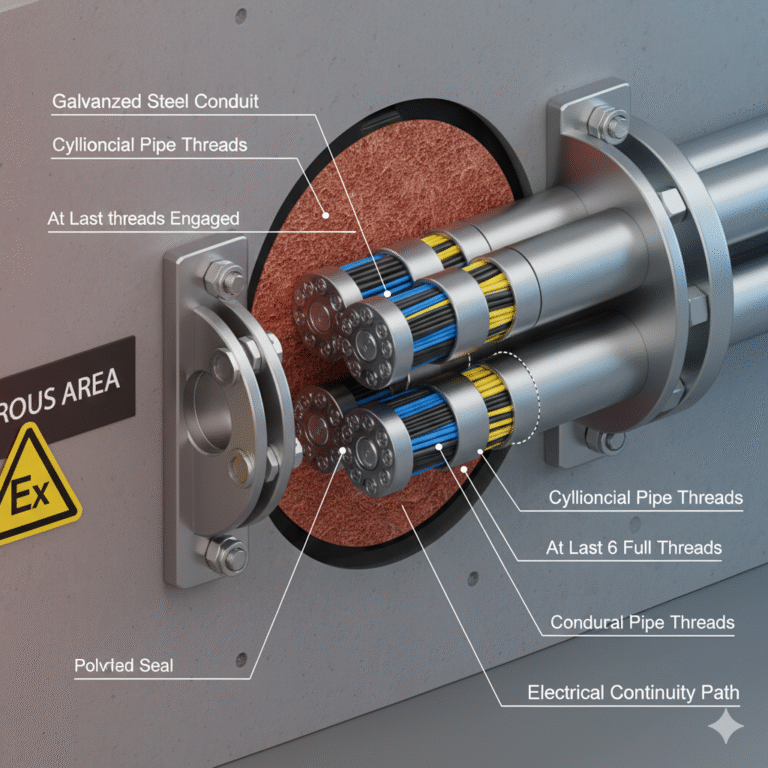 Galvanzed Steel Conduit

Cyllioncial Pipe Threads

At Last threads Engaged

ROUS AREA

Ex

Cyllioncial Pipe Threads

At Last 6 Full Threads

Condural Pipe Threads

Polvied Seal

Electrical Continuity Path