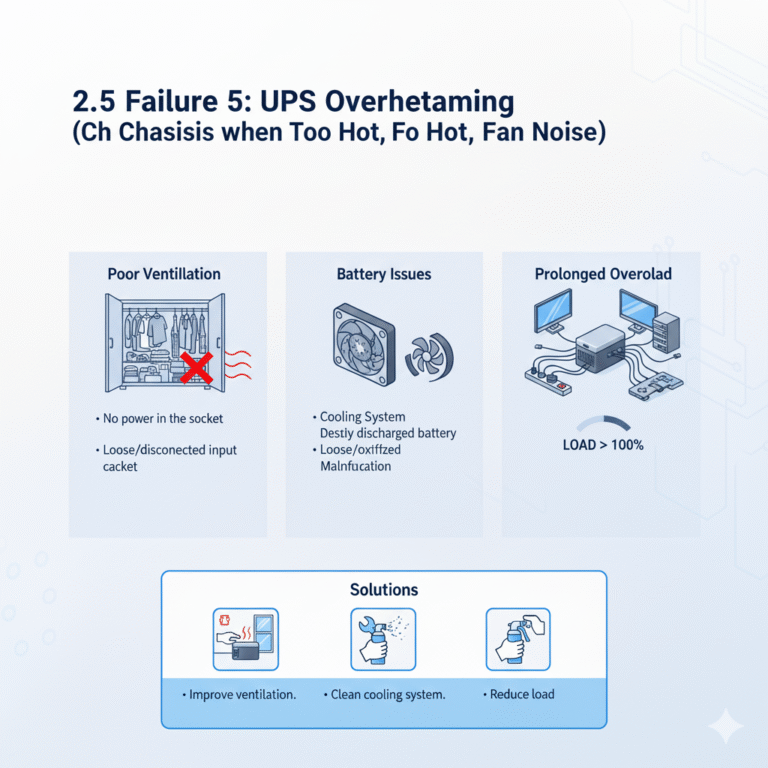 2.5 Failure 5: UPS Overhetaming
(Ch Chasisis when Too Hot, Fo Hot, Fan Noise)

Poor Ventillation

• No power in the socket

• Loose/disconected input cacket

Battery Issues

• Cooling System Destly discharged battery

• Loose/oxiffzed Malnfucation

Prolonged Overolad

LOAD > 100%

Solutions

• Improve ventilation.

• Clean cooling system.

• Reduce load