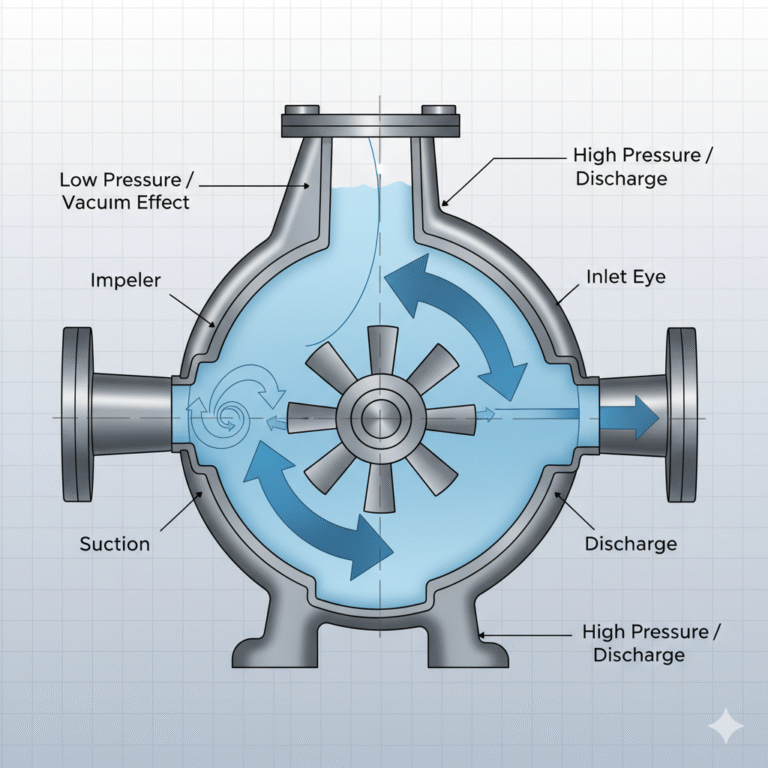 Low Pressure /
Vacuım Effect

High Pressure /
Discharge

Impeler

Inlet Eye

Suction

Discharge

High Pressure /
Discharge