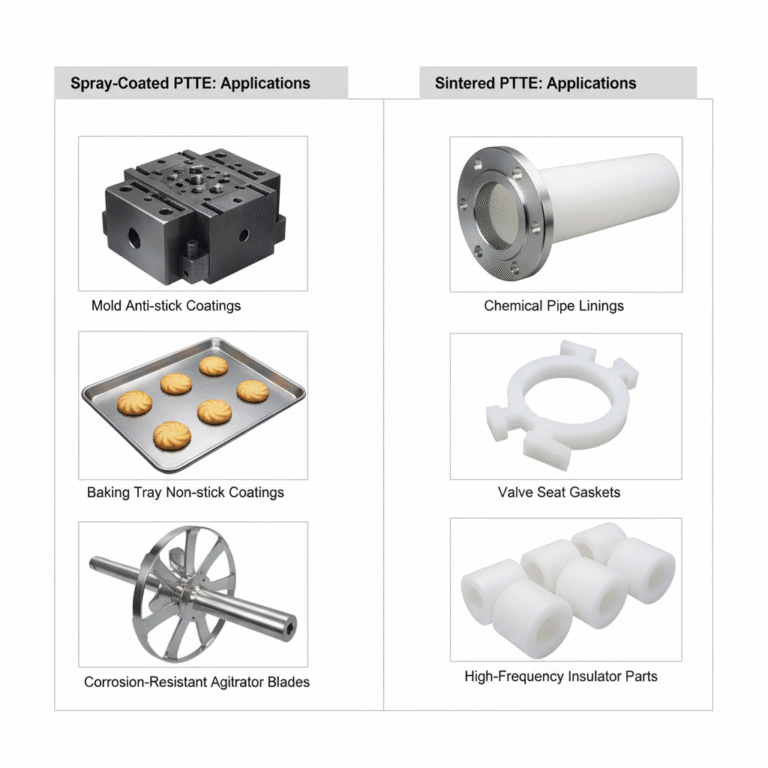 Spray-Coated PTTE: Applications

Mold Anti-stick Coatings

Baking Tray Non-stick Coatings

Corrosion-Resistant Agitrator Blades

Sintered PTTE: Applications

Chemical Pipe Linings

Valve Seat Gaskets

High-Frequency Insulator Parts