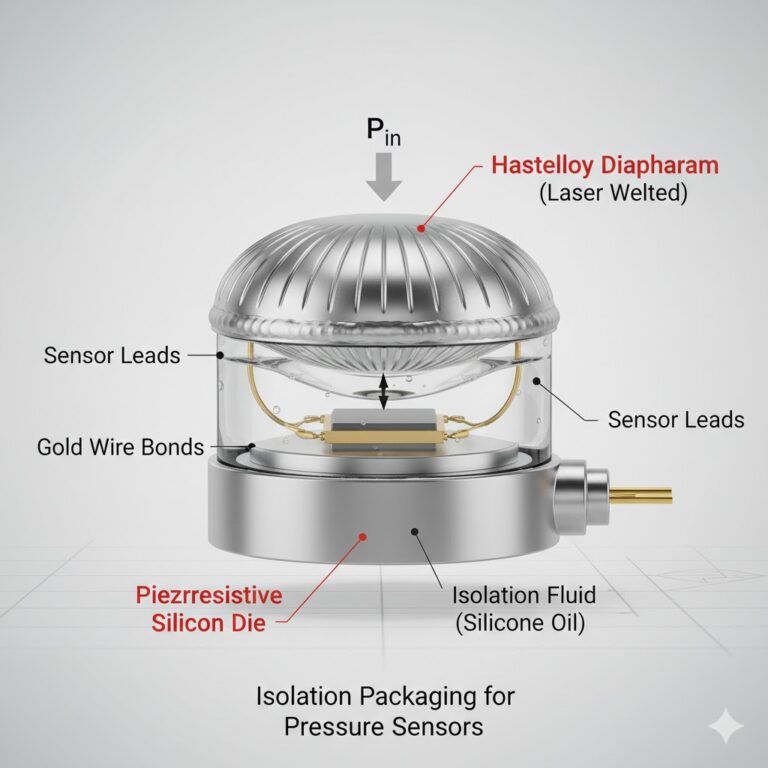 $P_{in}$

Hastelloy Diapharam
(Laser Welted)

Sensor Leads

Sensor Leads

Gold Wire Bonds

Piezrresistive
Silicon Die

Isolation Fluid
(Silicone Oil)

Isolation Packaging for
Pressure Sensors