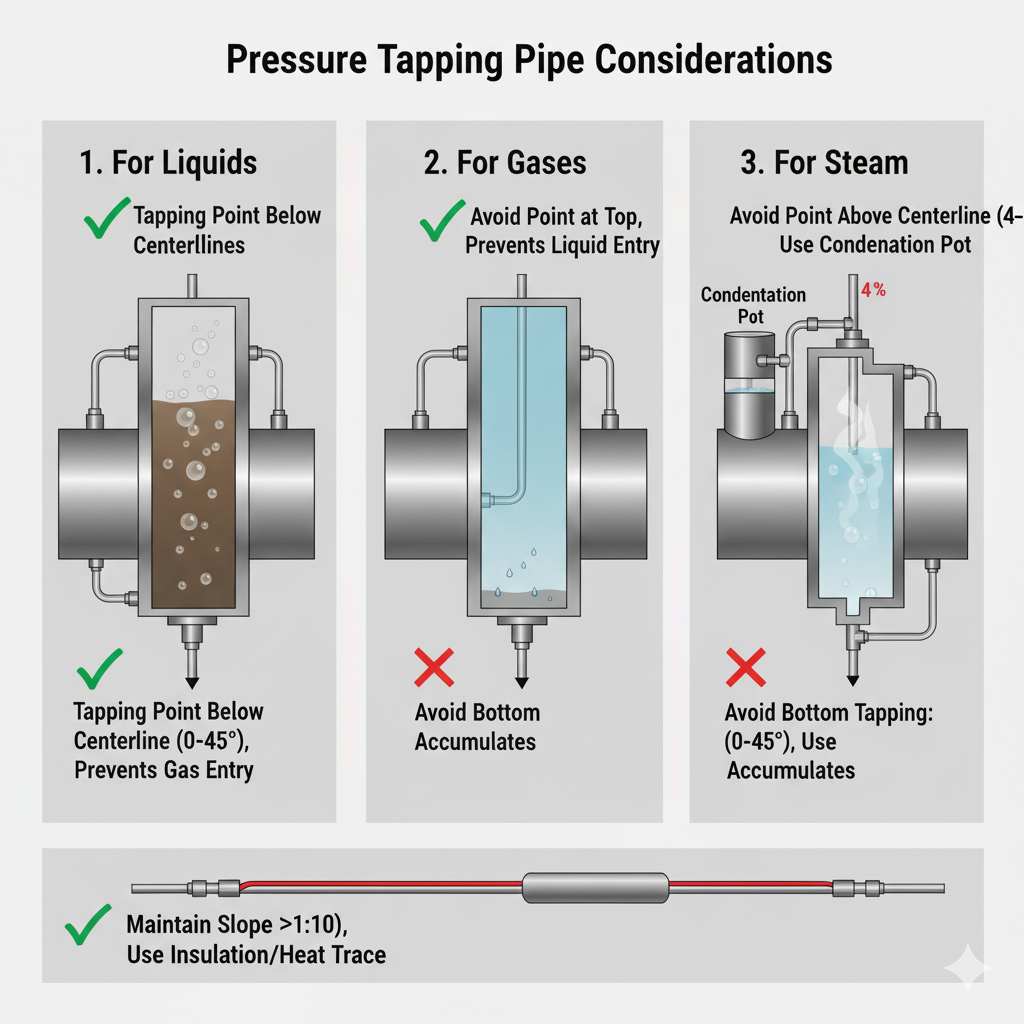 Pressure Tapping Pipe Considerations

1. For Liquids

Tapping Point Below Centerllines

Tapping Point Below Centerline (0-45°), Prevents Gas Entry

2. For Gases

Avoid Point at Top, Prevents Liquid Entry

Avoid Bottom Accumulates

3. For Steam

Avoid Point Above Centerline (4- Use Condenation Pot

Condentation Pot

4%

Avoid Bottom Tapping: (0-45°), Use Accumulates

Maintain Slope >1:10), Use Insulation/Heat Trace