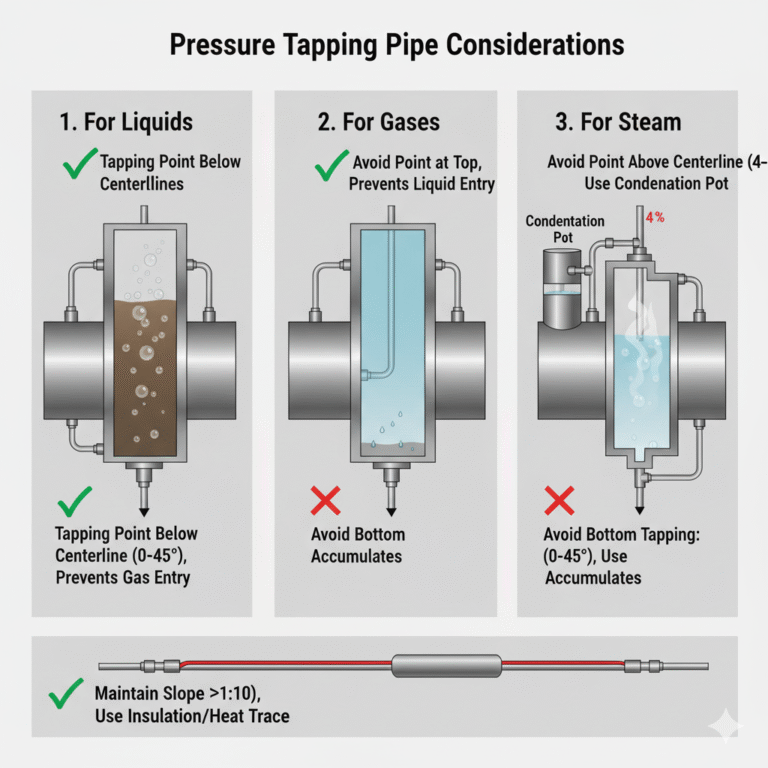 Pressure Tapping Pipe Considerations

1. For Liquids

Tapping Point Below Centerllines

Tapping Point Below Centerline (0-45°), Prevents Gas Entry

2. For Gases

Avoid Point at Top, Prevents Liquid Entry

Avoid Bottom Accumulates

3. For Steam

Avoid Point Above Centerline (4-
Use Condenation Pot

Condentation Pot

4%

Avoid Bottom Tapping: (0-45°), Use Accumulates

Maintain Slope >1:10), Use Insulation/Heat Trace