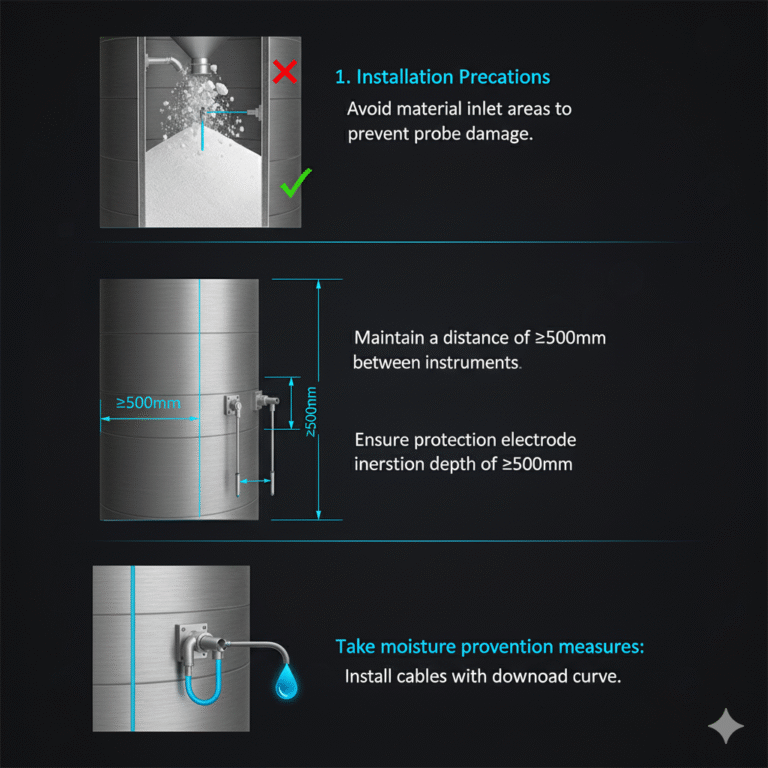 1. Installation Precations
Avoid material inlet areas to prevent probe damage.

≥500mm

≥500mm

Maintain a distance of ≥500mm between instruments.

Ensure protection electrode inerstion depth of ≥500mm

Take moisture provention measures:
Install cables with downoad curve.