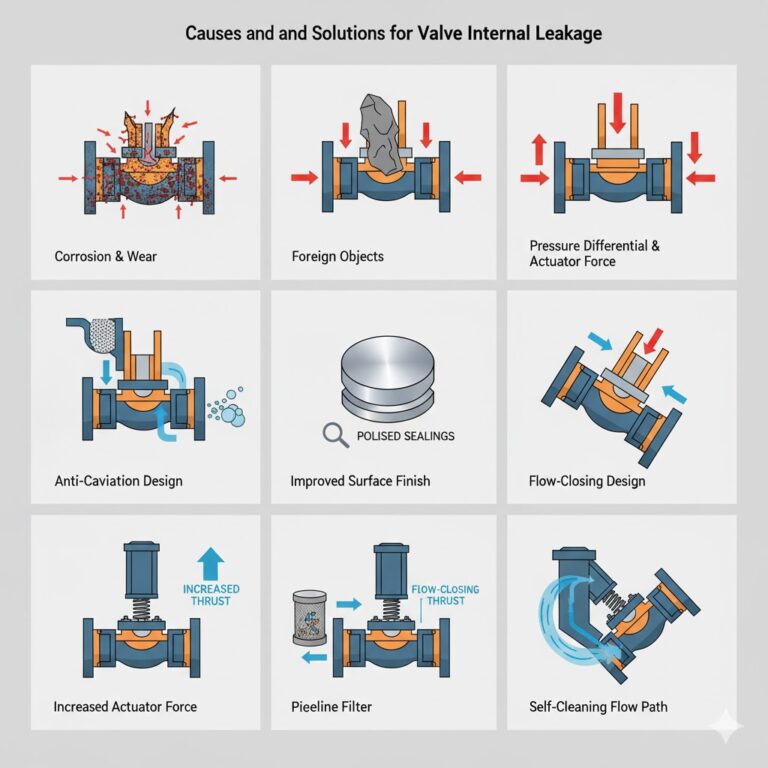 Causes and and Solutions for Valve Internal Leakage

Corrosion & Wear

Foreign Objects

Pressure Differential & Actuator Force

Anti-Caviation Design

POLISED SEALINGS

Improved Surface Finish

Flow-Closing Design

INCREASED THRUST

Increased Actuator Force

FLOW-CLOSING THRUST

Pieeline Filter

Self-Cleaning Flow Path