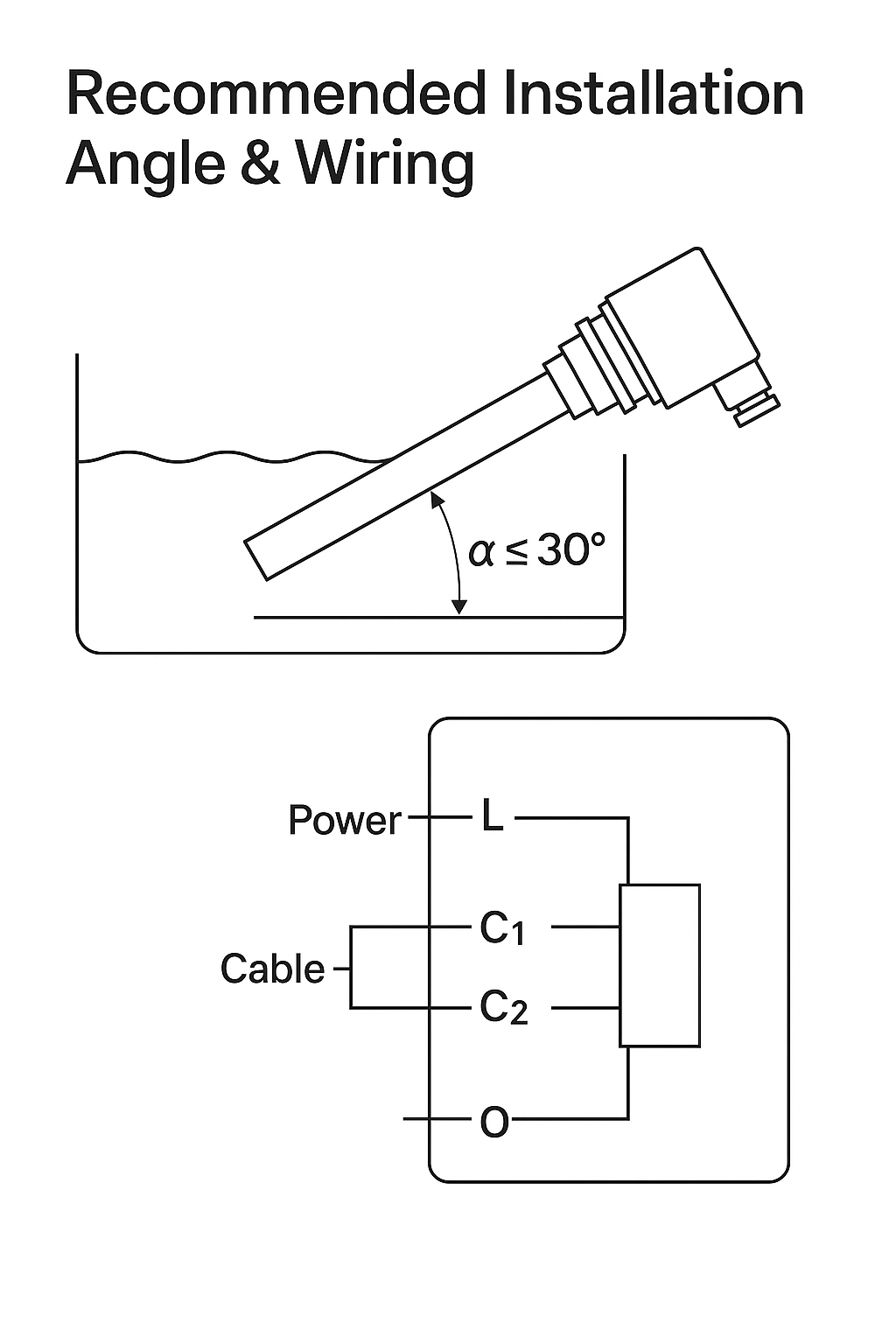 Recommended Installation Angle & Wiring

$\alpha \leq 30°$

Power

L

Cable

$C_1$

$C_2$

O