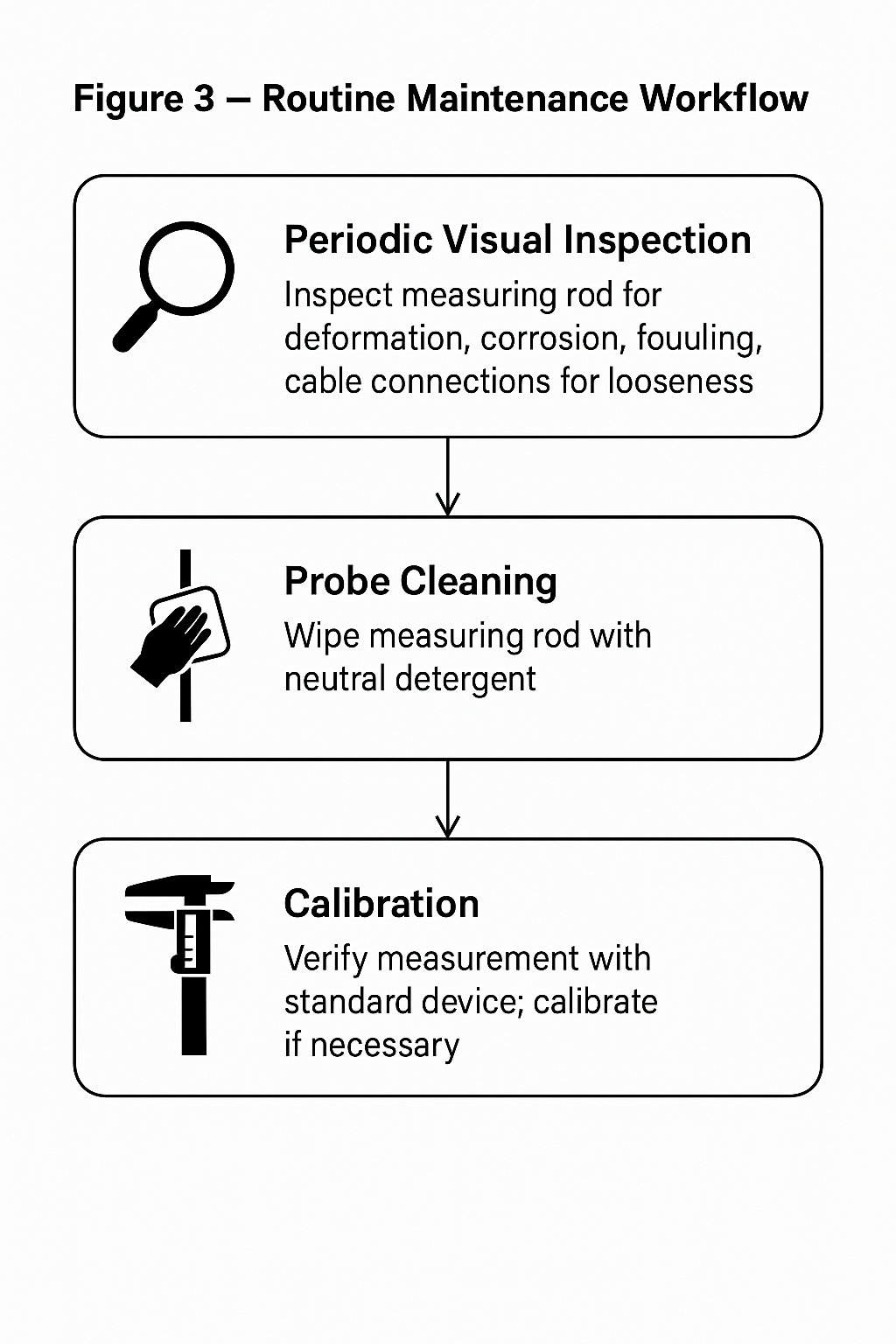 Figure 3 — Routine Maintenance Workflow

Periodic Visual Inspection

Inspect measuring rod for deformation, corrosion, fouuling, cable connections for looseness

Probe Cleaning

Wipe measuring rod with neutral detergent

Calibration

Verify measurement with standard device; calibrate if necessary