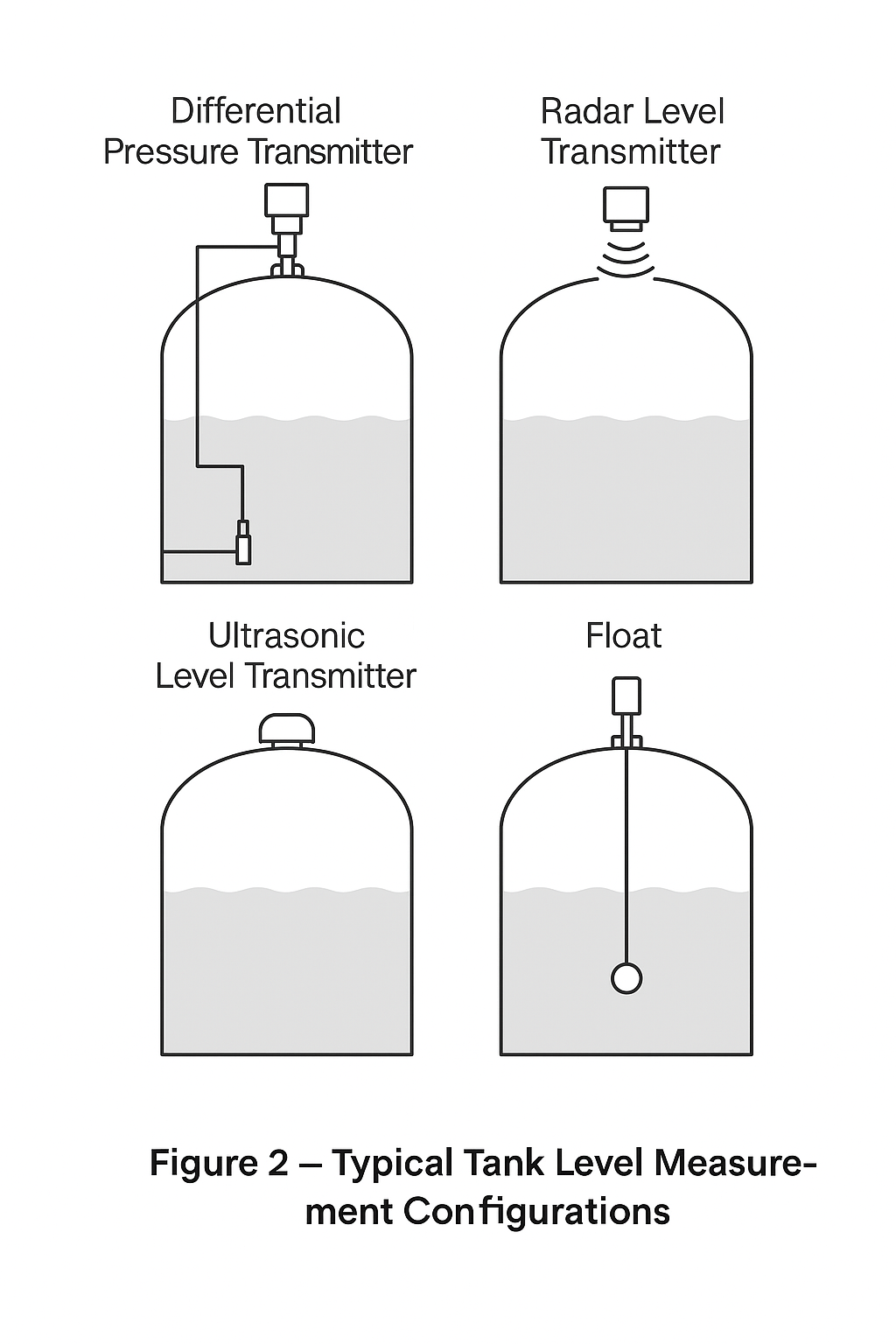 Differential Pressure Transmitter

Radar Level Transmitter

Ultrasonic Level Transmitter

Float

Figure 2 — Typical Tank Level Measurement Configurations