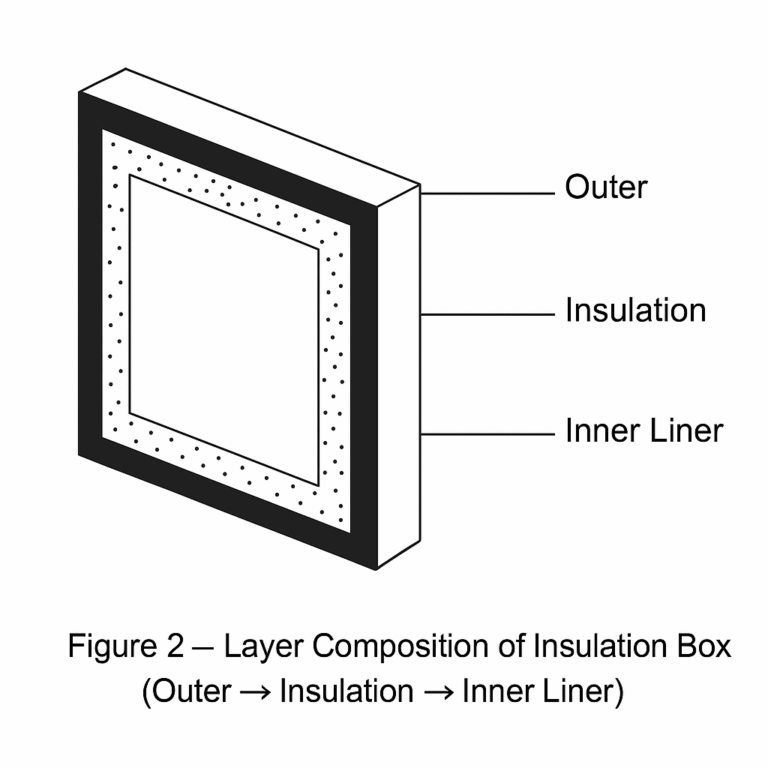 Outer

Insulation

Inner Liner

Figure 2 – Layer Composition of Insulation Box
(Outer → Insulation → Inner Liner)