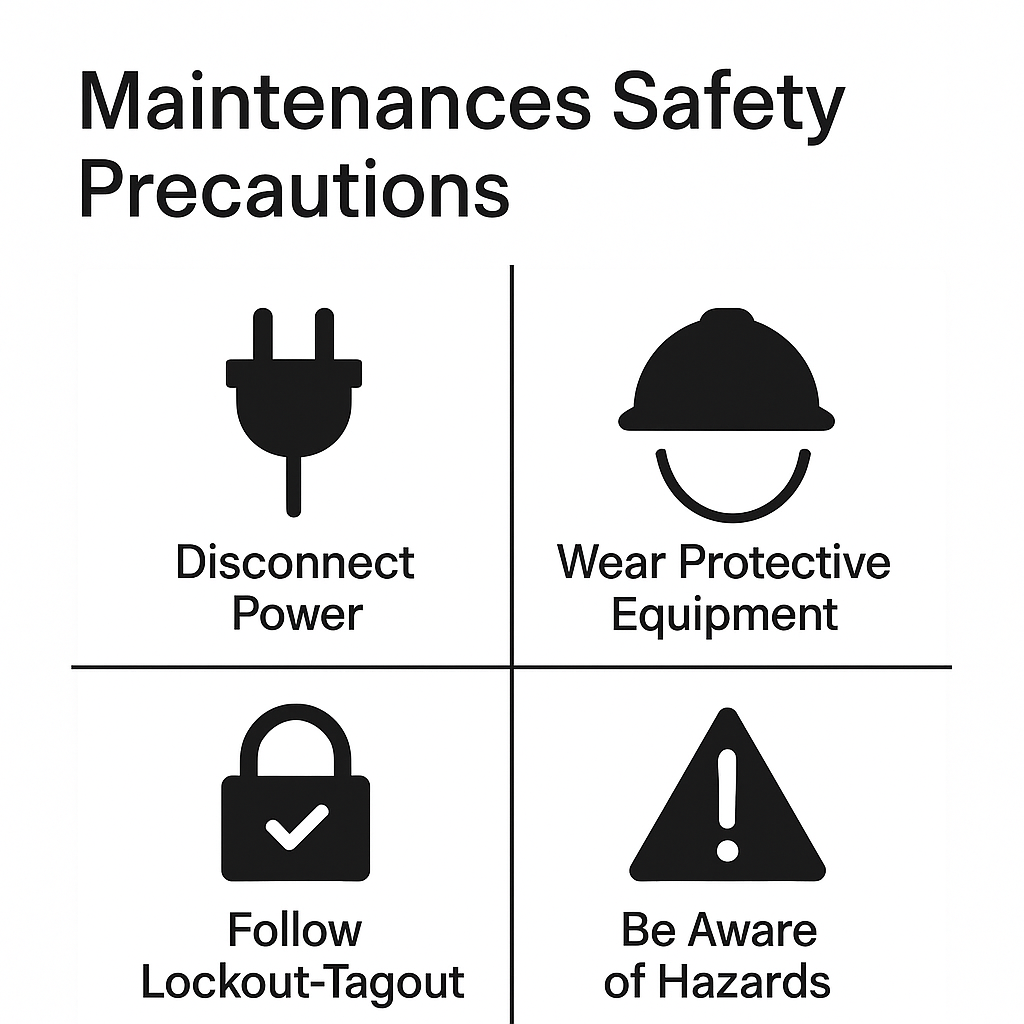 Maintenances Safety Precautions

Disconnect Power

Wear Protective Equipment

Follow Lockout-Tagout

Be Aware of Hazards