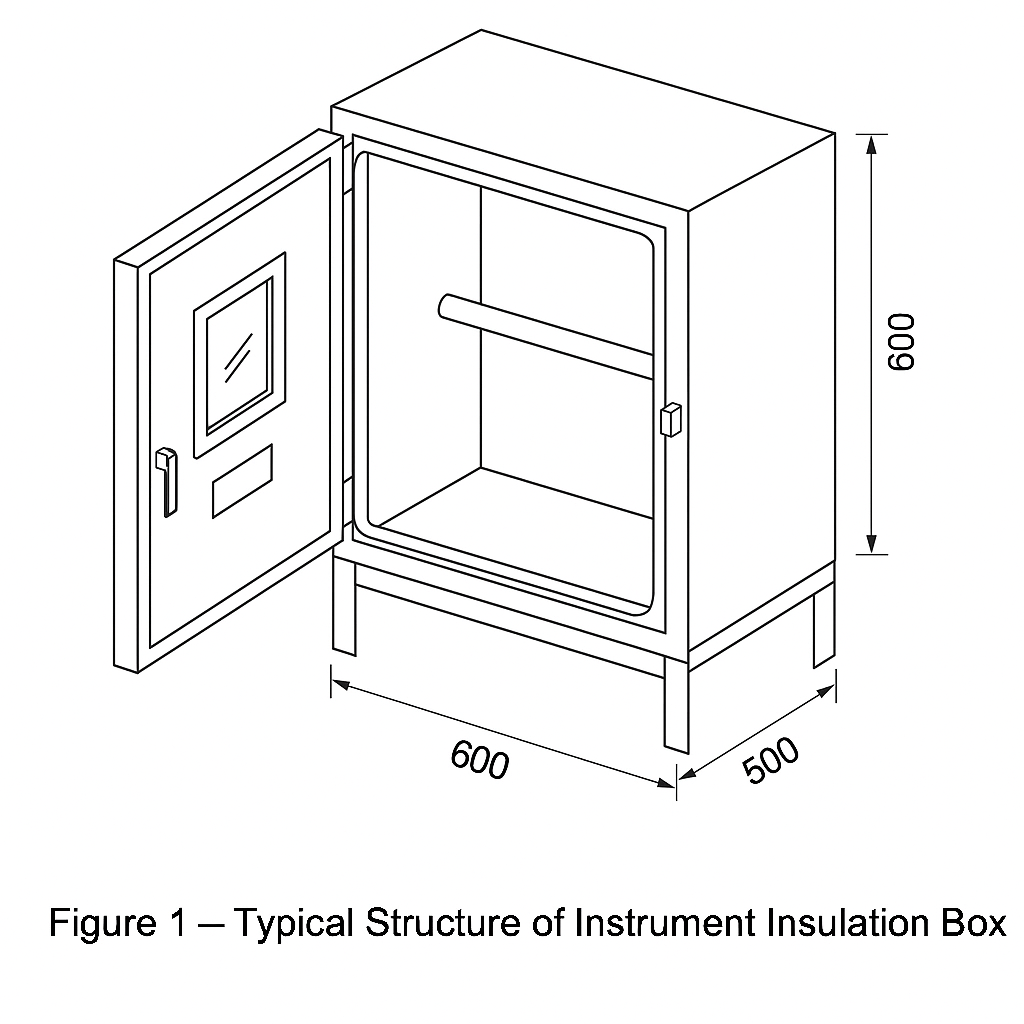 600

600

500

Figure 1 — Typical Structure of Instrument Insulation Box