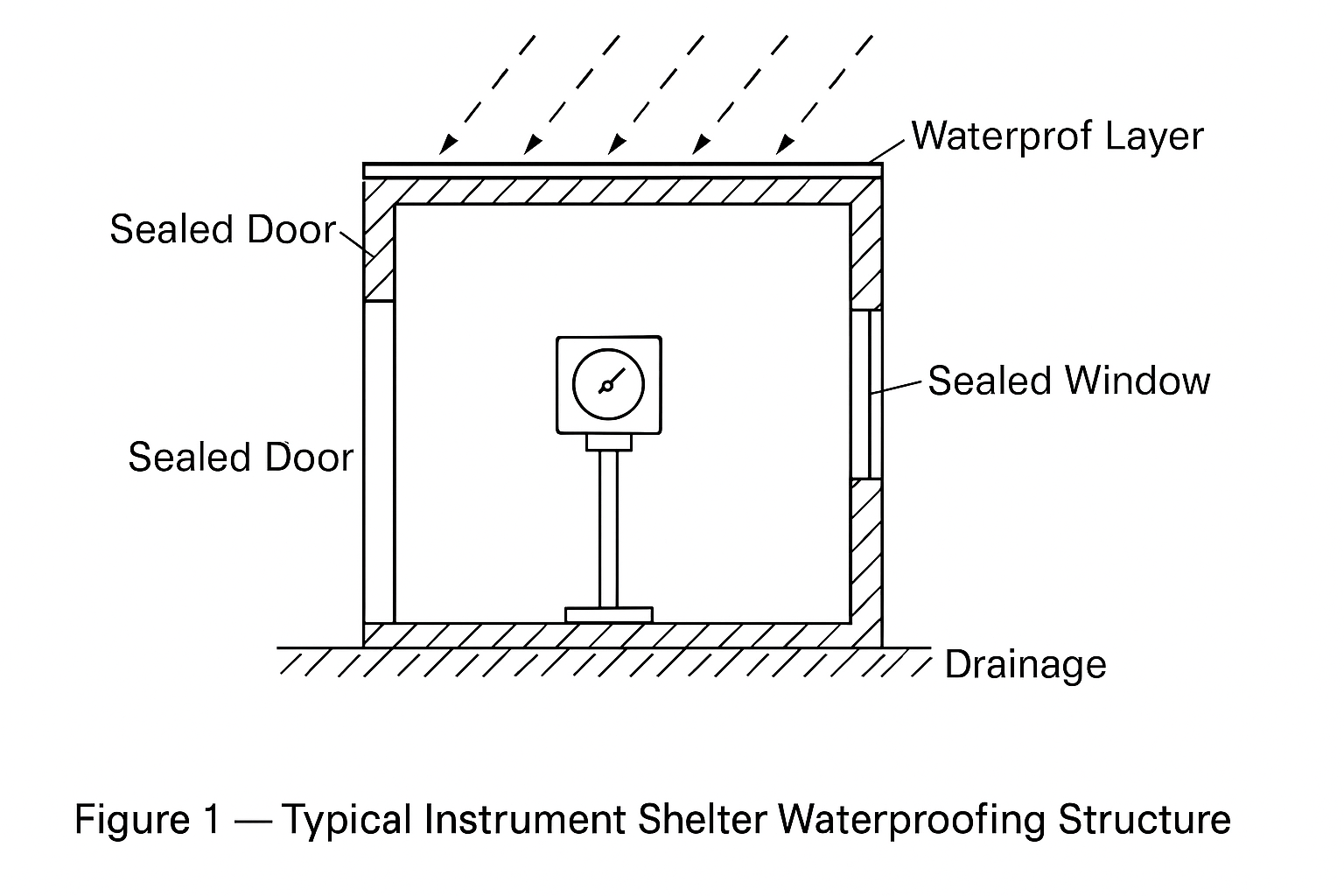 Waterprof Layer

Sealed Door

Sealed Window

Sealed Door

Drainage

Figure 1 — Typical Instrument Shelter Waterproofing Structure