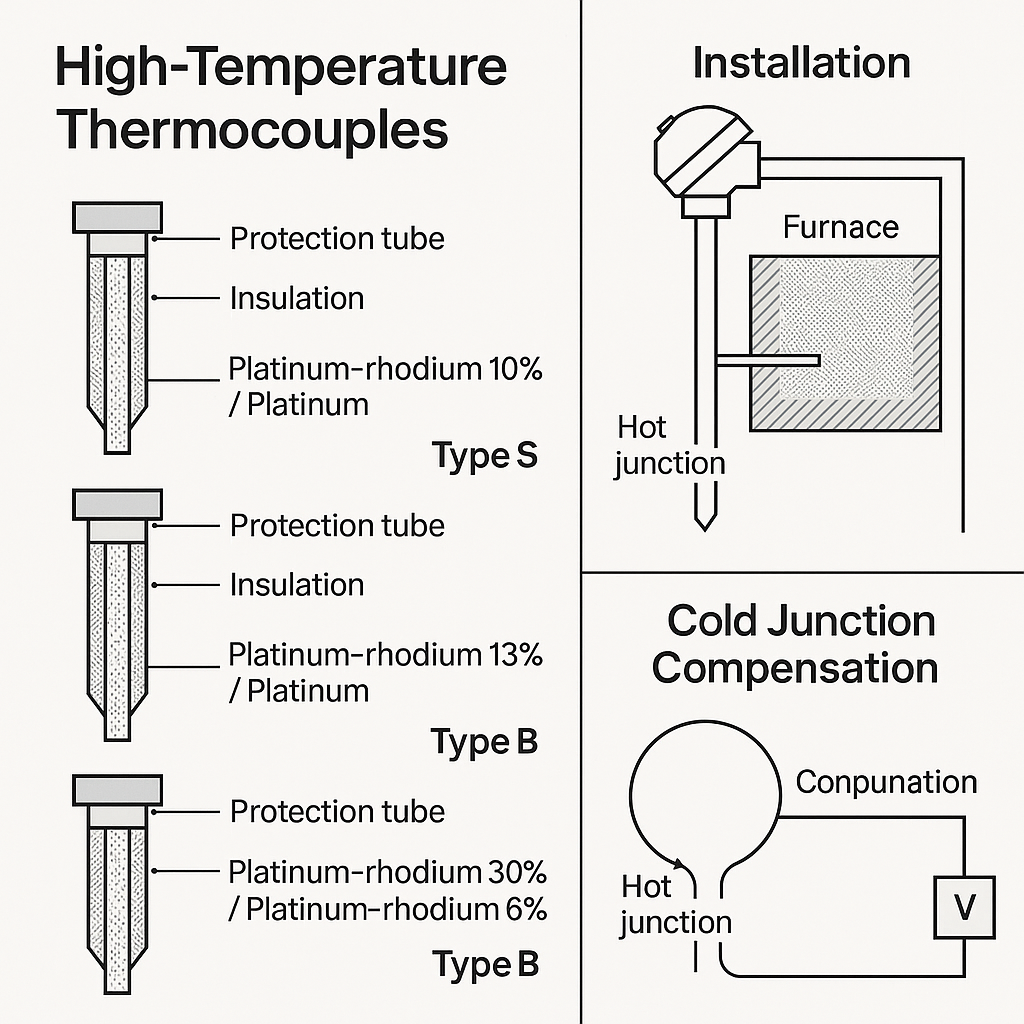 High-Temperature Thermocouples

Protection tube
Insulation
Platinum-rhodium 10% / Platinum
Type S

Protection tube
Insulation
Platinum-rhodium 13% / Platinum
Type B

Protection tube
Platinum-rhodium 30% / Platinum-rhodium 6%
Type B

Installation

Furnace
Hot junction

Cold Junction Compensation

Conpunation
Hot junction
V