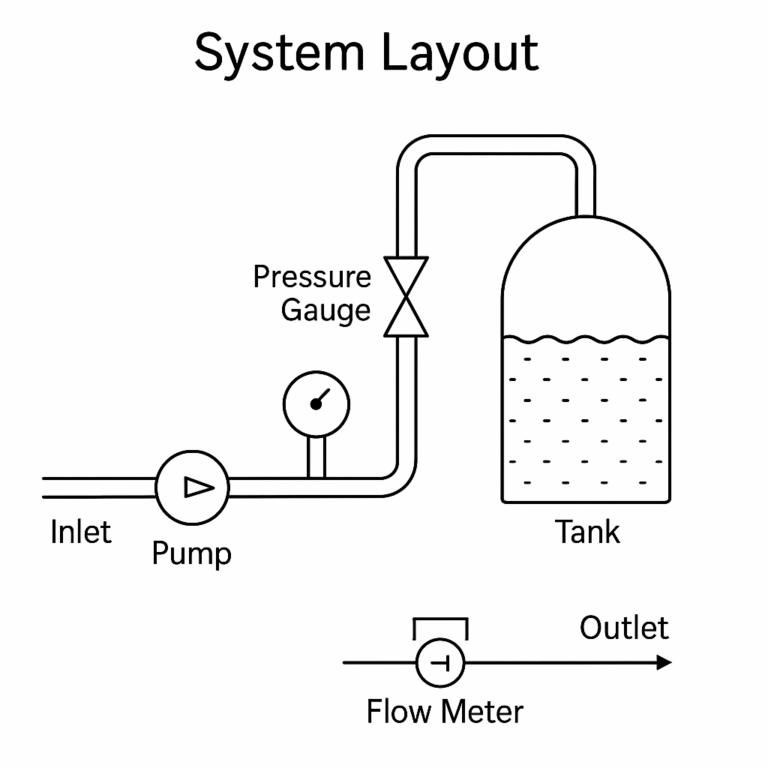 System Layout

Pressure Gauge

Inlet

Pump

Tank

Outlet

Flow Meter