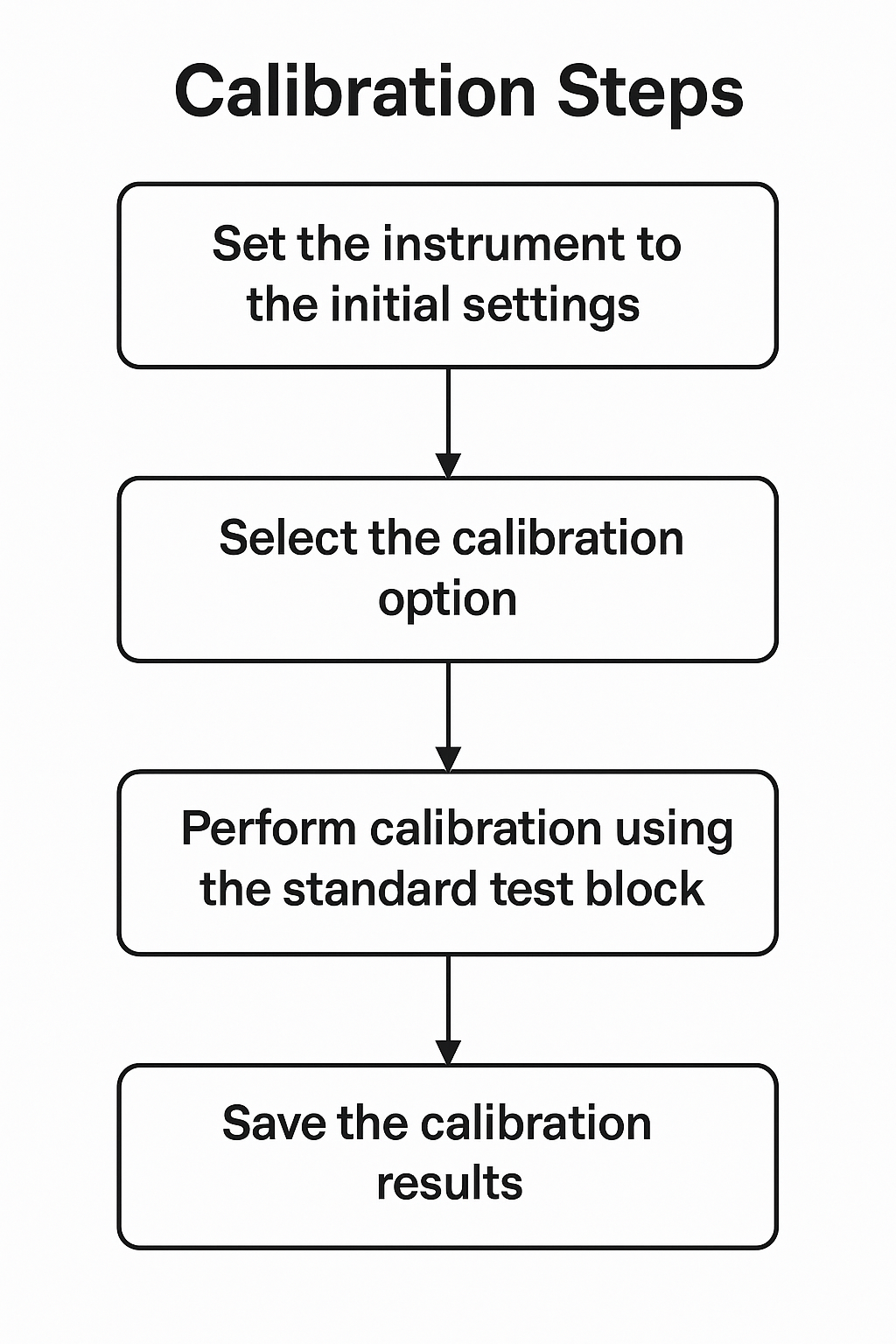 Calibration Steps

Set the instrument to the initial settings

Select the calibration option

Perform calibration using the standard test block

Save the calibration results