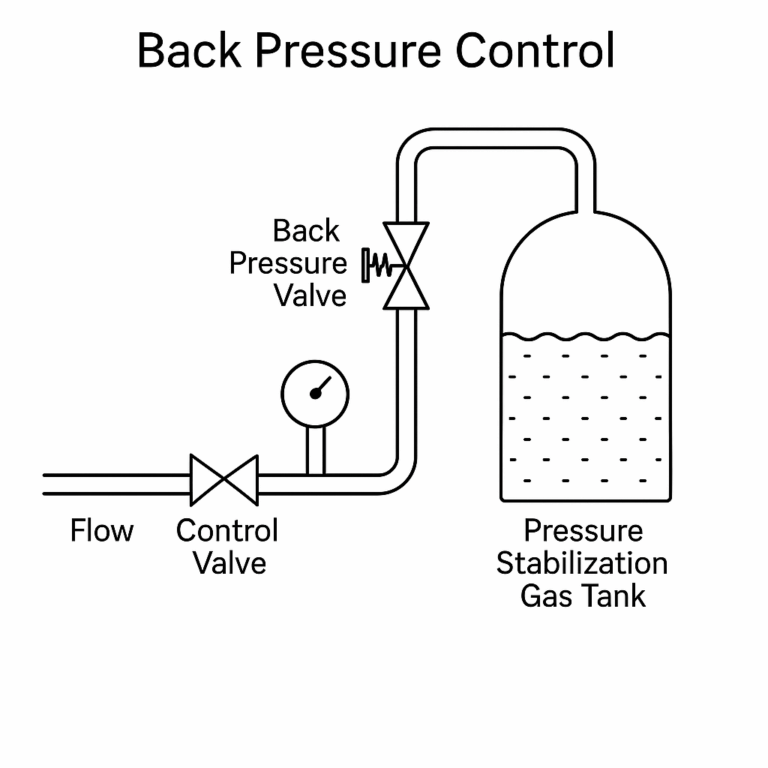 Back Pressure Control

Back Pressure Valve

Flow

Control Valve

Pressure Stabilization Gas Tank