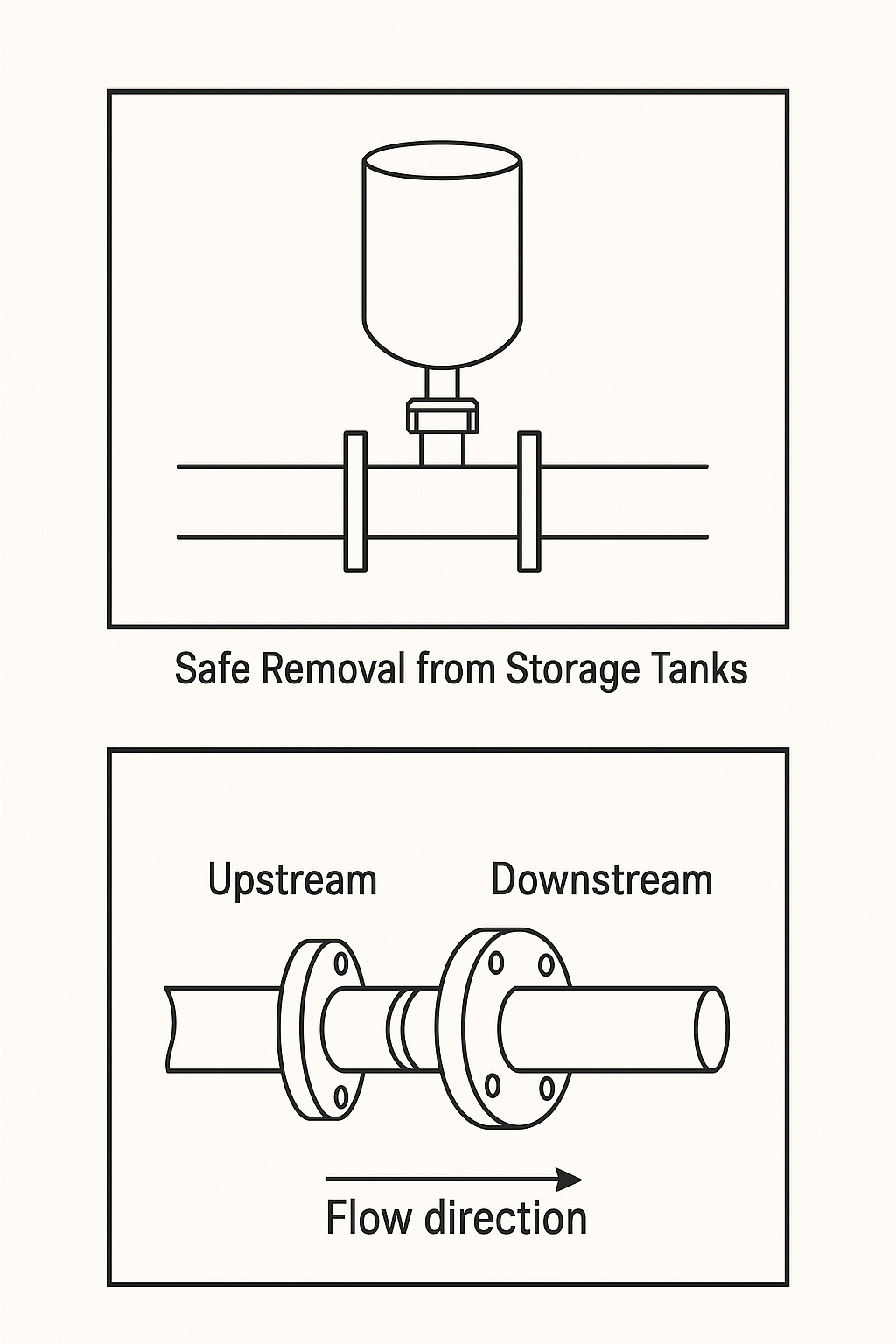 Safe Removal from Storage Tanks

Upstream

Downstream

Flow direction