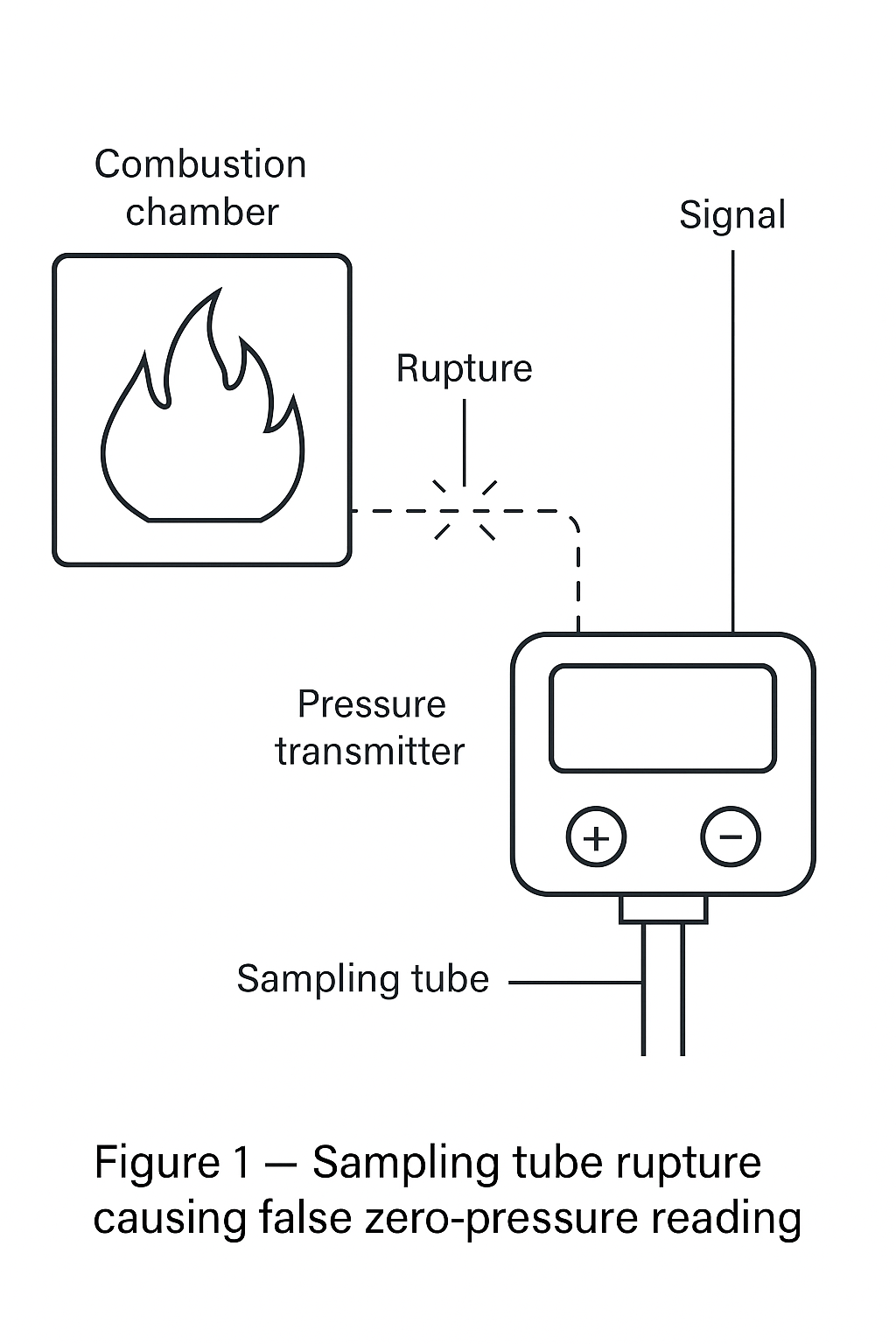 Combustion chamber

Signal

Rupture

Pressure transmitter

+

−

Sampling tube

Figure 1 — Sampling tube rupture causing false zero-pressure reading