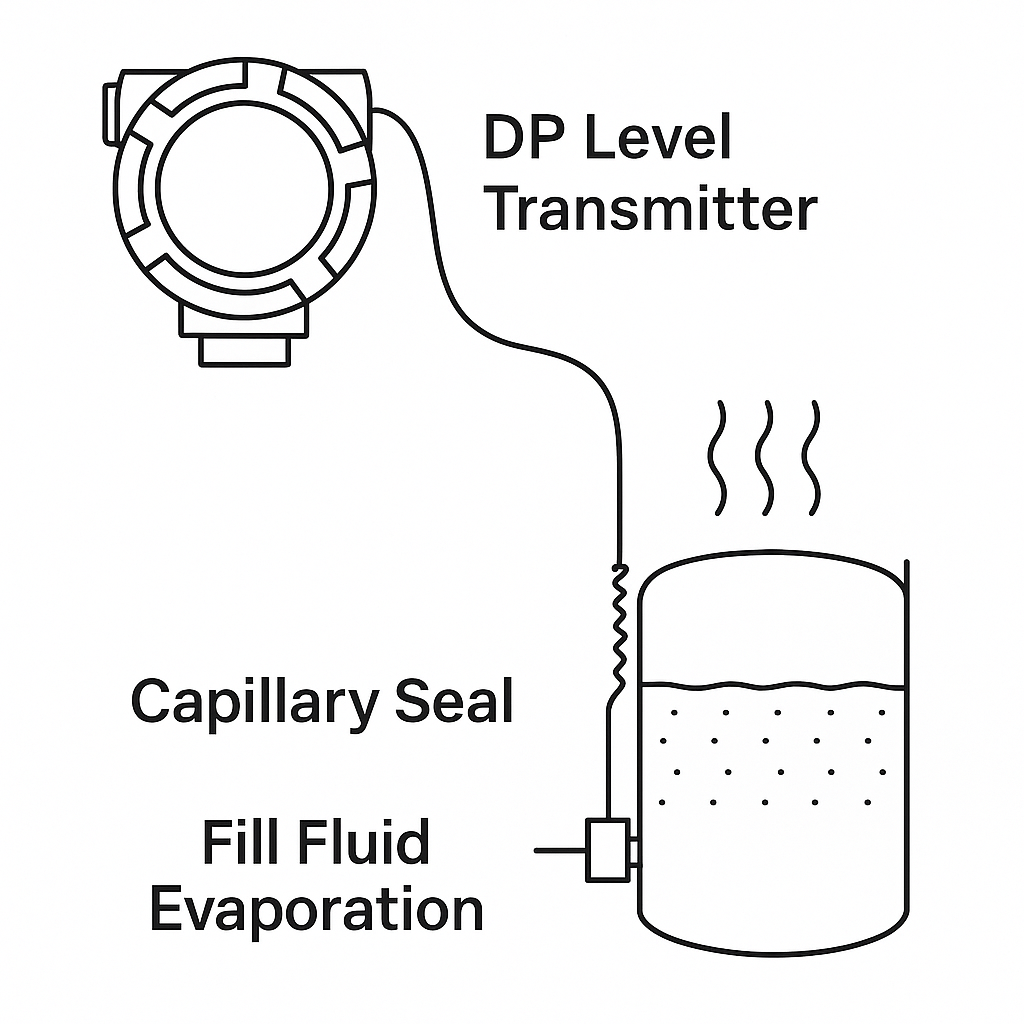 DP Level Transmitter

Capillary Seal

Fill Fluid Evaporation