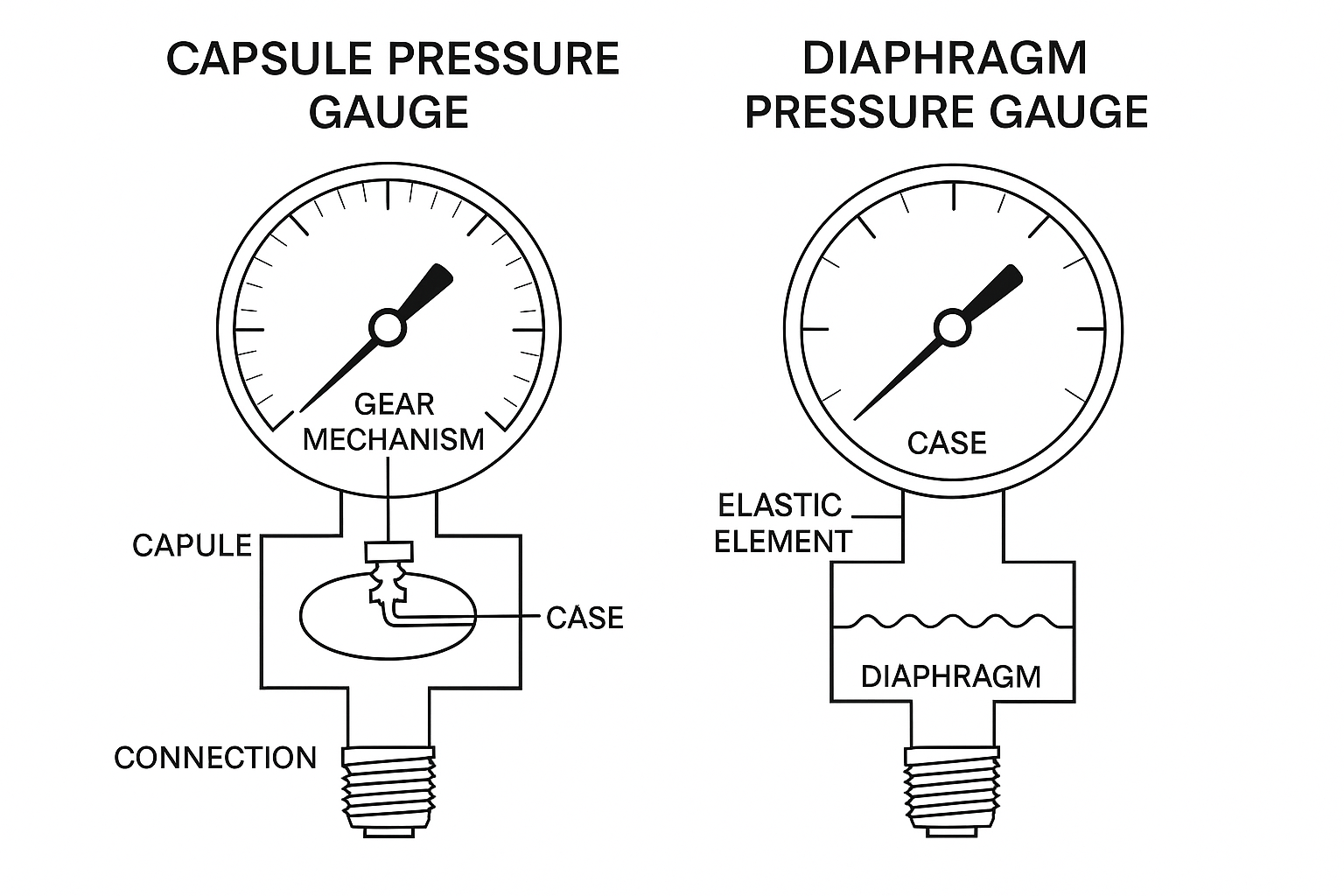 CAPSULE PRESSURE GAUGE

GEAR MECHANISM

CAPULE

CASE

CONNECTION

DIAPHRAGM PRESSURE GAUGE

CASE

ELASTIC ELEMENT

DIAPHRAGM