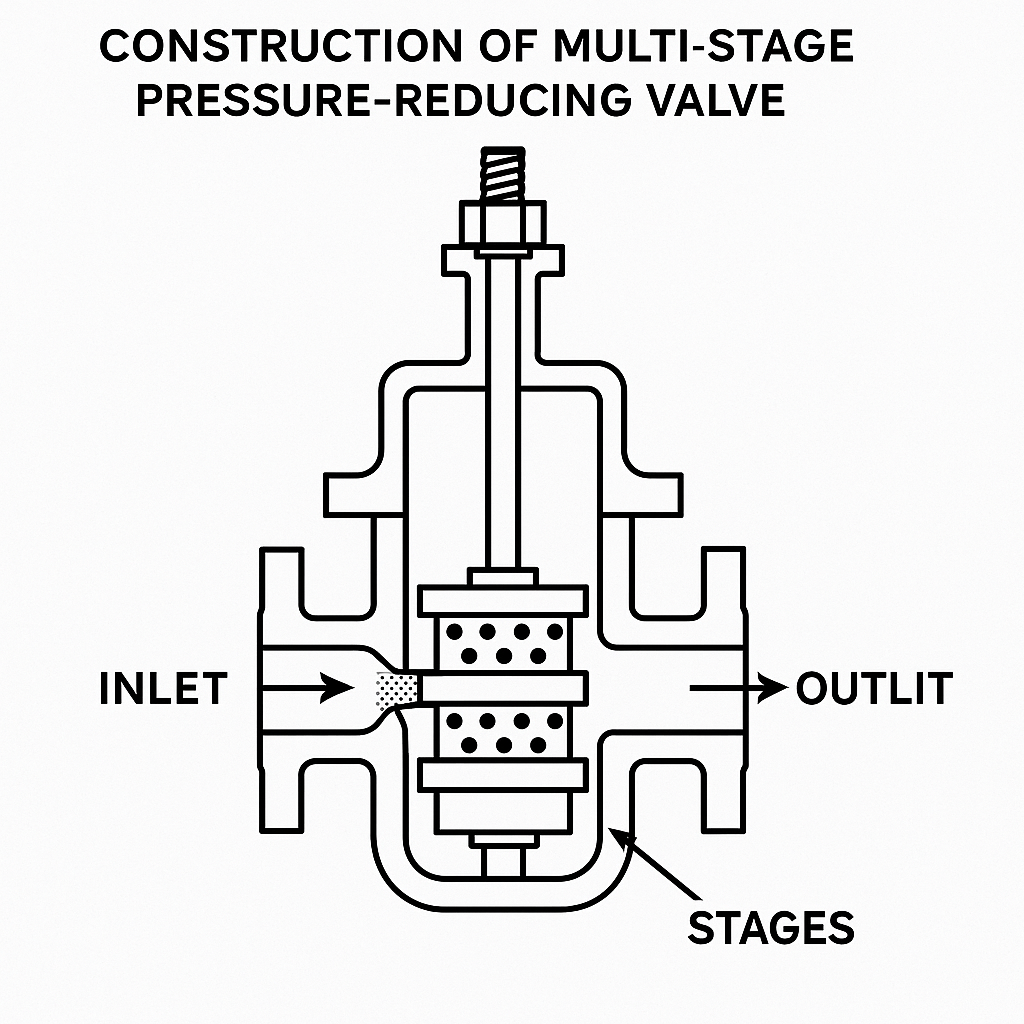 CONSTRUCTION OF MULTI-STAGE PRESSURE-REDUCING VALVE

INLET

OUTLIT

STAGES