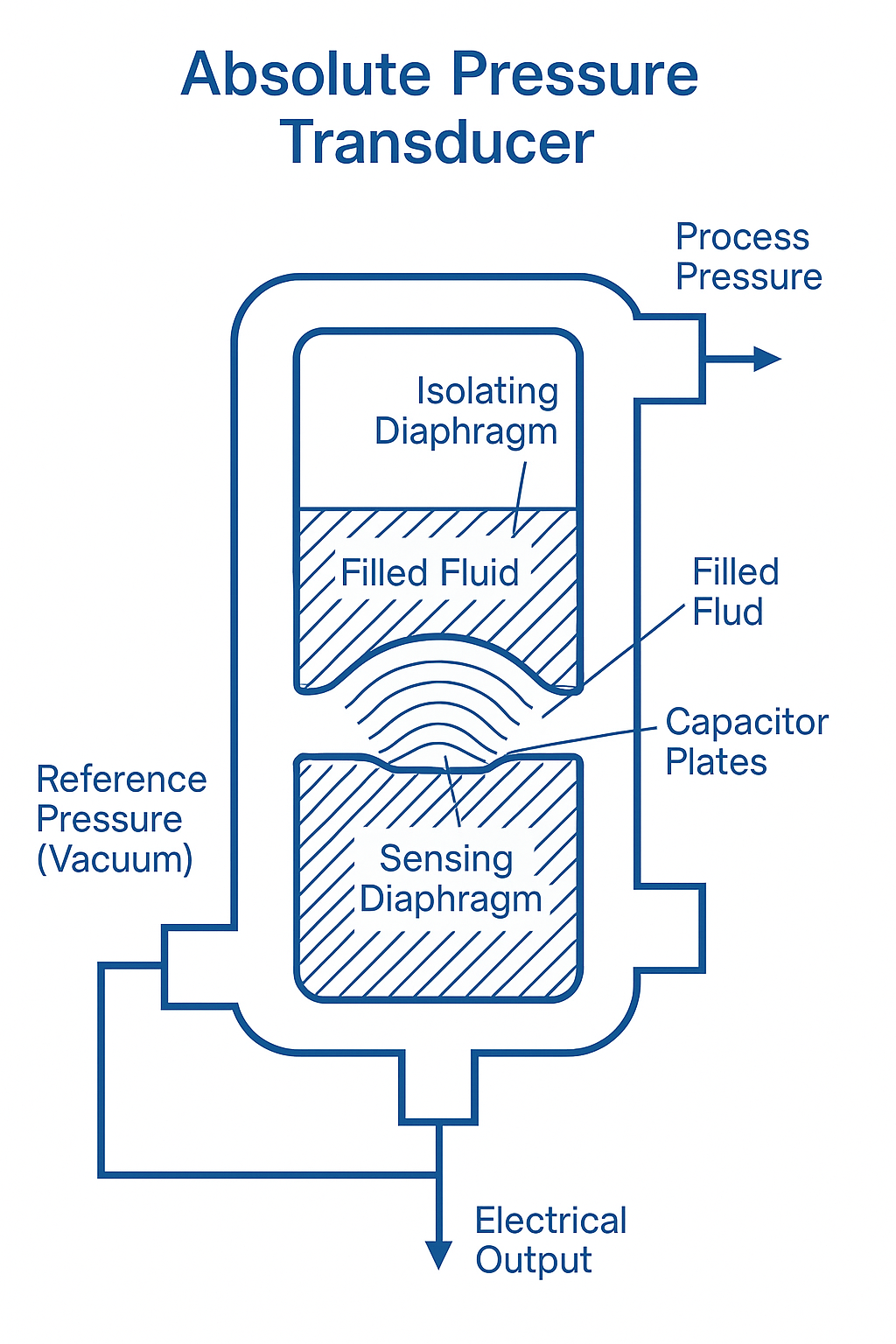 Absolute Pressure Transducer

Process Pressure

Isolating Diaphragm

Filled Fluid

Filled Flud

Capacitor Plates

Reference Pressure (Vacuum)

Sensing Diaphragm

Electrical Output