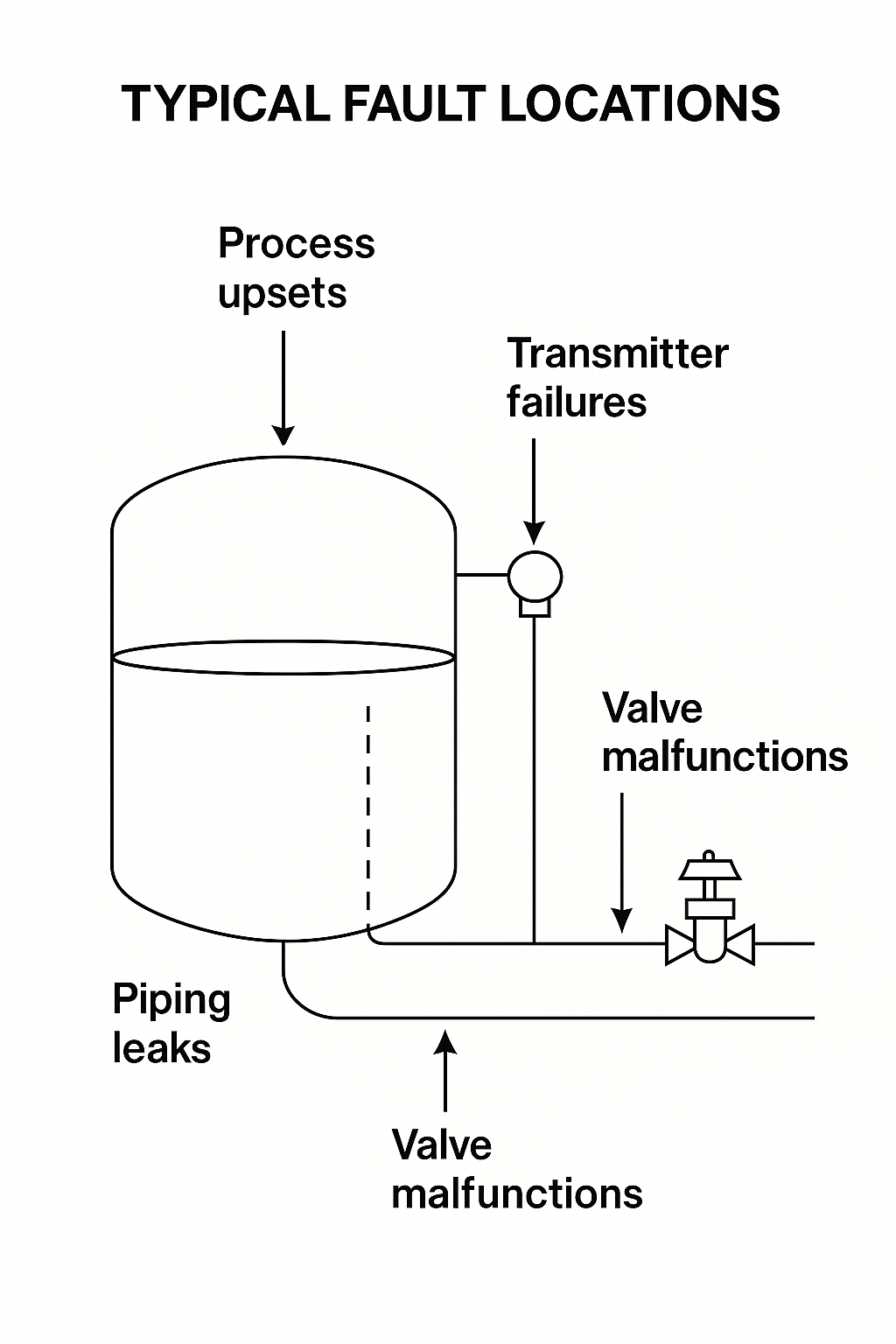 TYPICAL FAULT LOCATIONS

Process upsets

Transmitter failures

Valve malfunctions

Piping leaks

Valve malfunctions