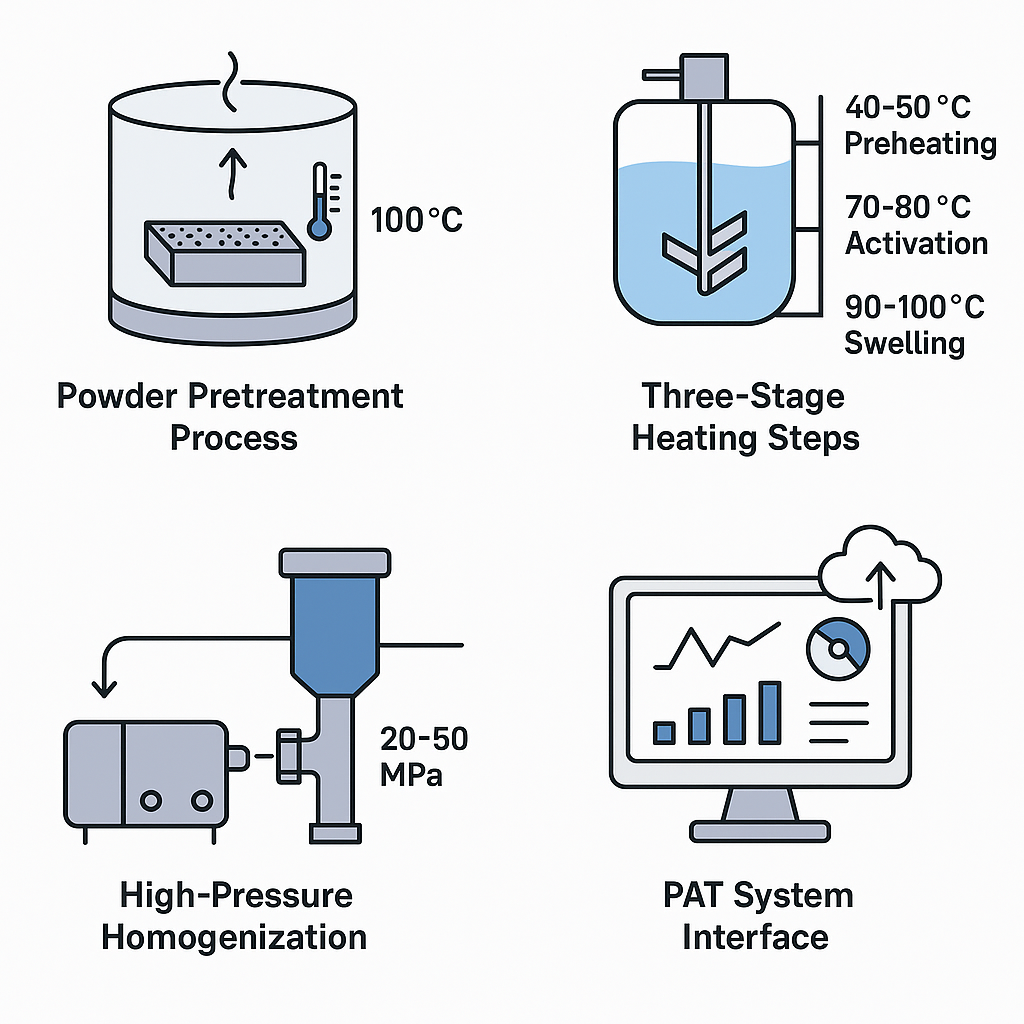 100 °C

Powder Pretreatment Process

40-50 °C Preheating

70-80 °C Activation

90-100 °C Swelling

Three-Stage Heating Steps

20-50 MPa

High-Pressure Homogenization

PAT System Interface