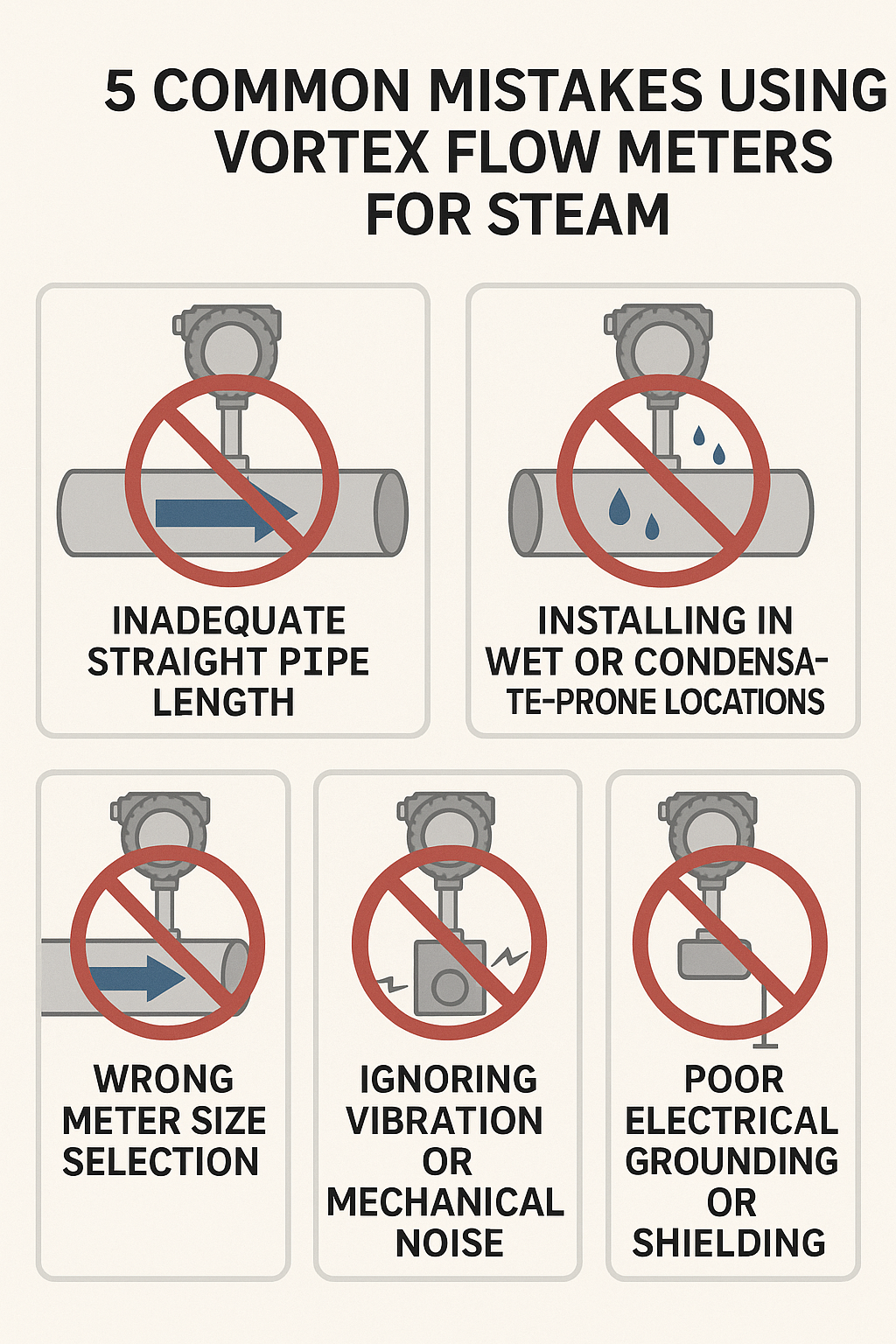 5 COMMON MISTAKES USING VORTEX FLOW METERS FOR STEAM

INADEQUATE STRAIGHT PIPE LENGTH

INSTALLING IN WET OR CONDENSATE-PRONE LOCATIONS

WRONG METER SIZE SELECTION

IGNORING VIBRATION OR MECHANICAL NOISE

POOR ELECTRICAL GROUNDING OR SHIELDING