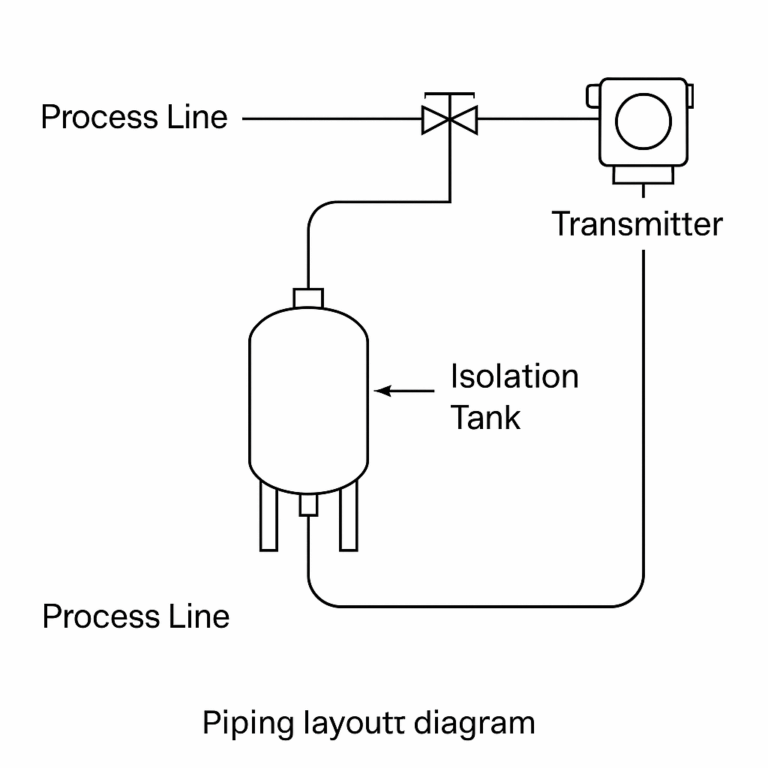 Process Line

Transmitter

Isolation Tank

Process Line

Piping layoutt diagram