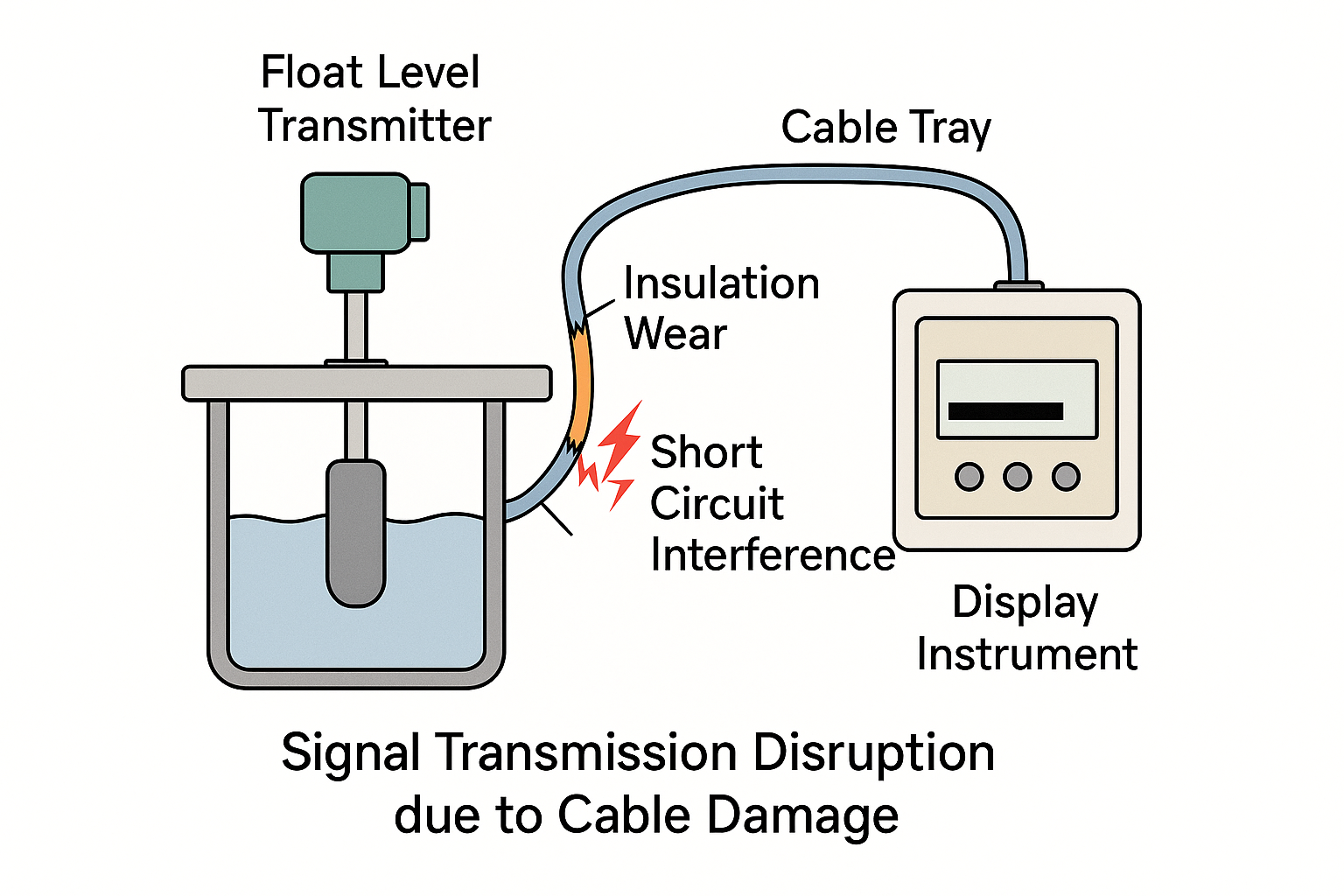 Float Level Transmitter

Cable Tray

Insulation Wear

Short Circuit Interference

Display Instrument

Signal Transmission Disruption due to Cable Damage