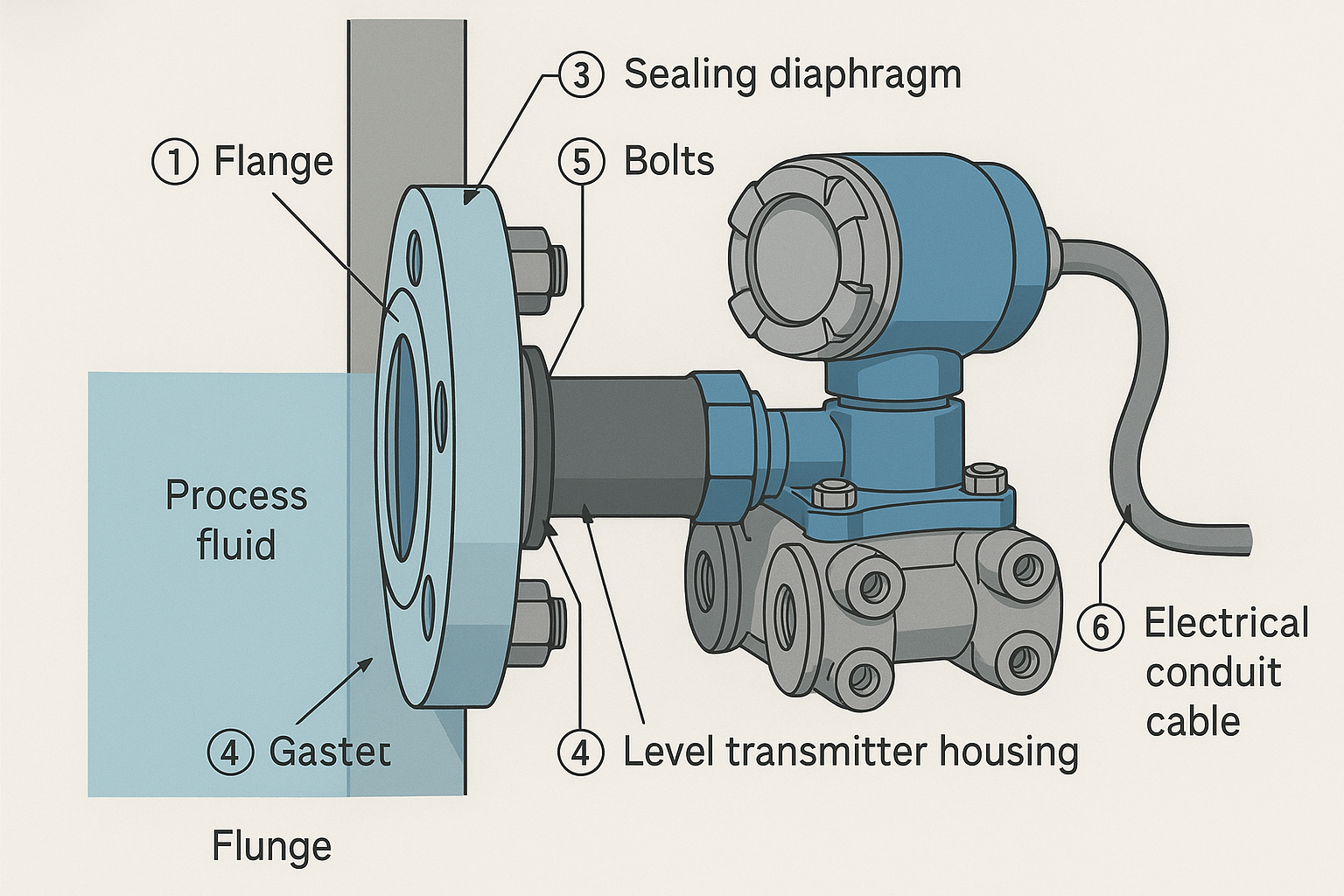 ③ Sealing diaphragm

① Flange

⑤ Bolts

Process fluid

⑥ Electrical conduit cable

④ Gastet

④ Level transmitter housing

Flunge