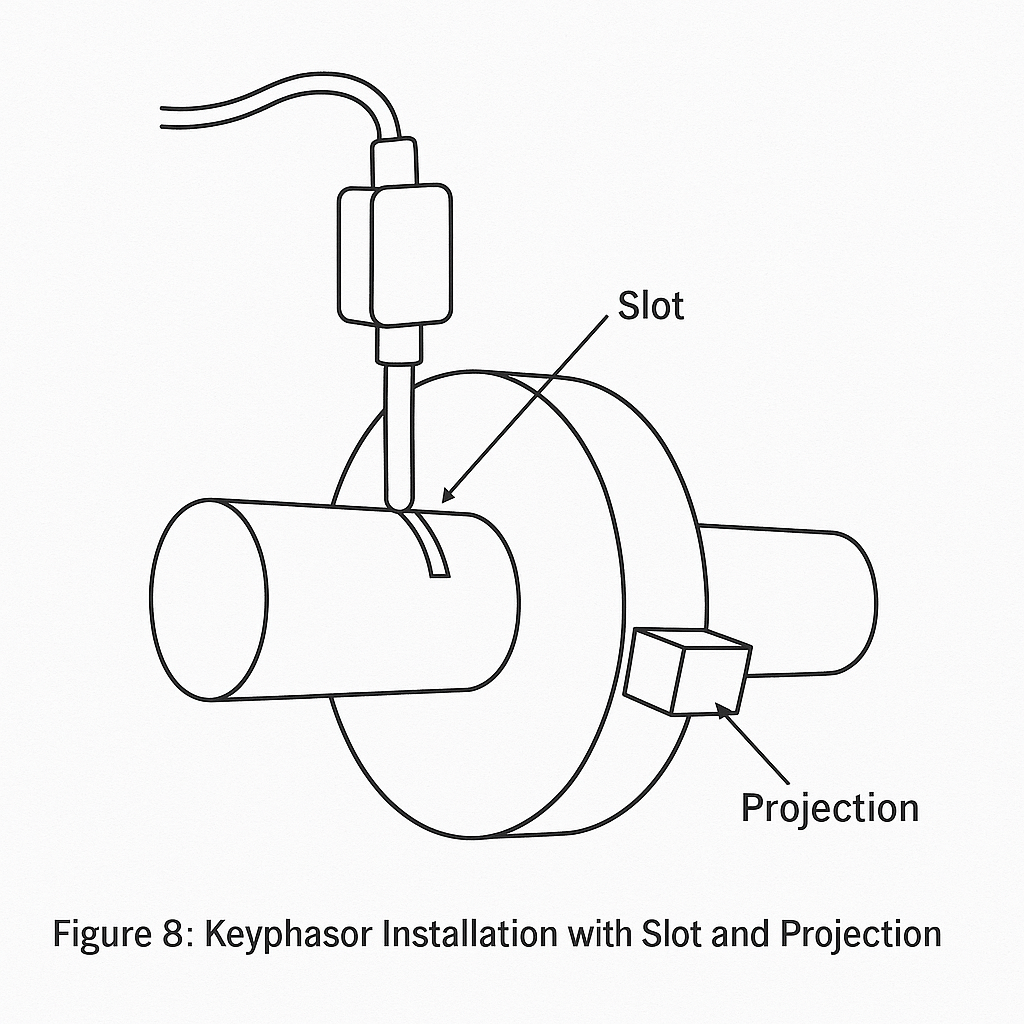 Slot

Projection

Figure 8: Keyphasor Installation with Slot and Projection