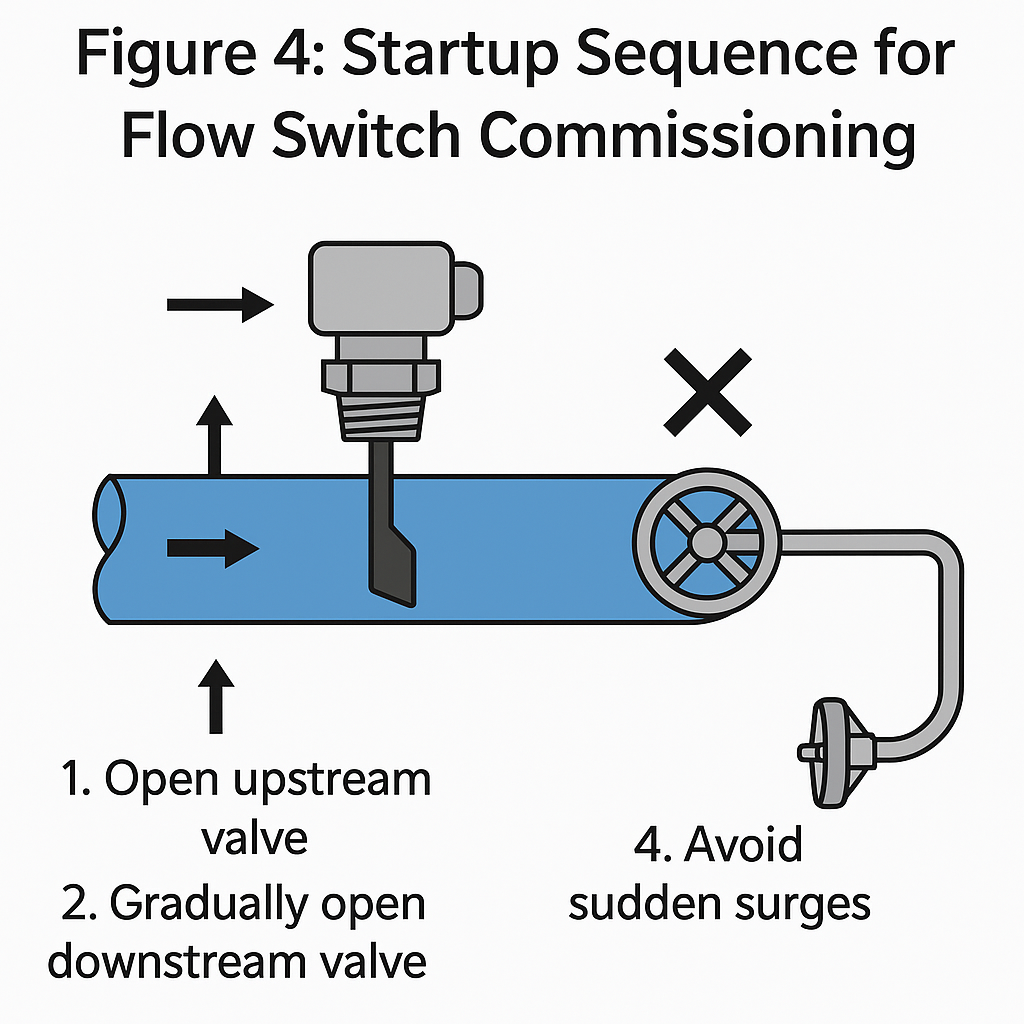 Figure 4: Startup Sequence for Flow Switch Commissioning

1. Open upstream valve

2. Gradually open downstream valve

4. Avoid sudden surges