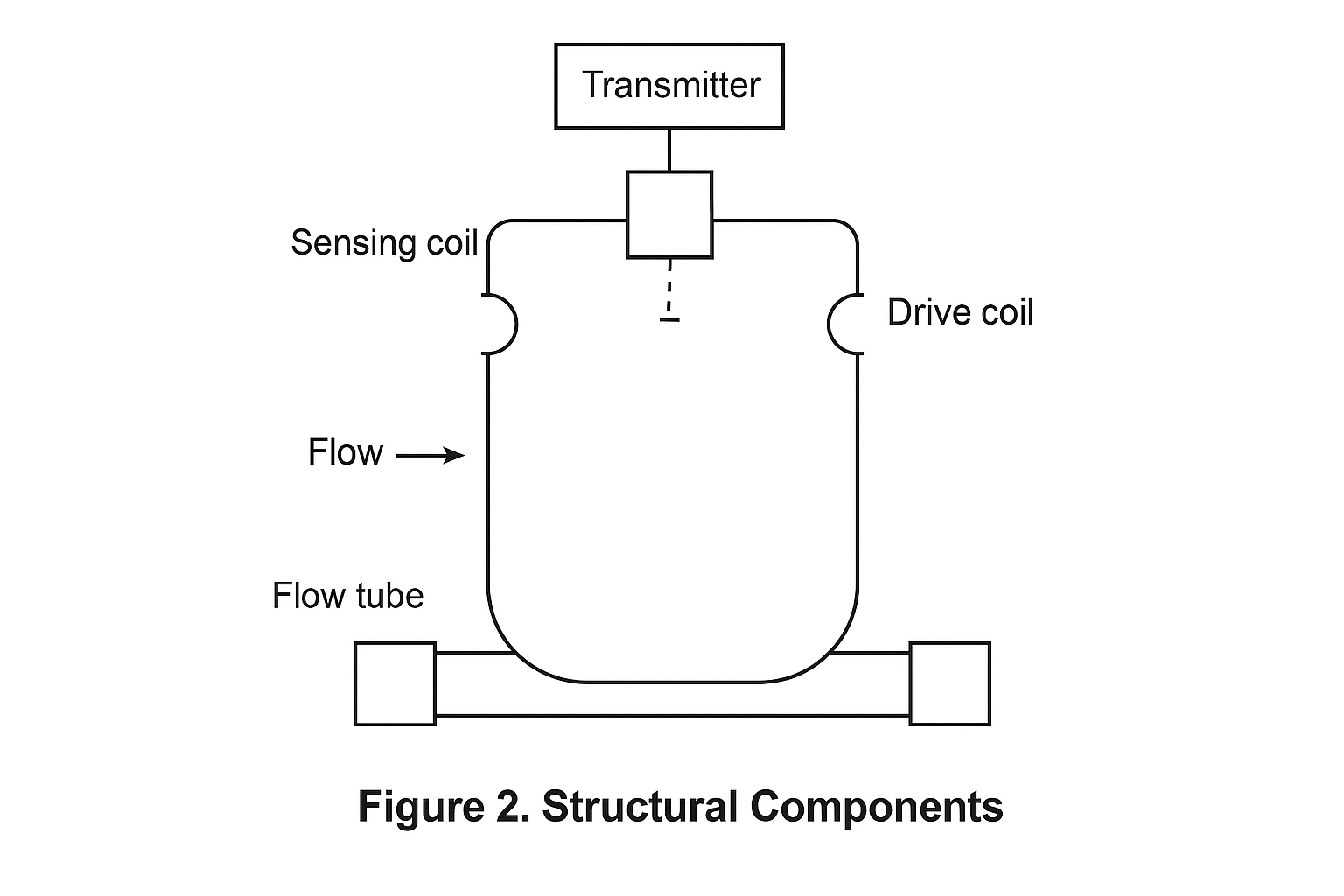 Transmitter

Sensing coil

Drive coil

Flow

Flow tube

Figure 2. Structural Components