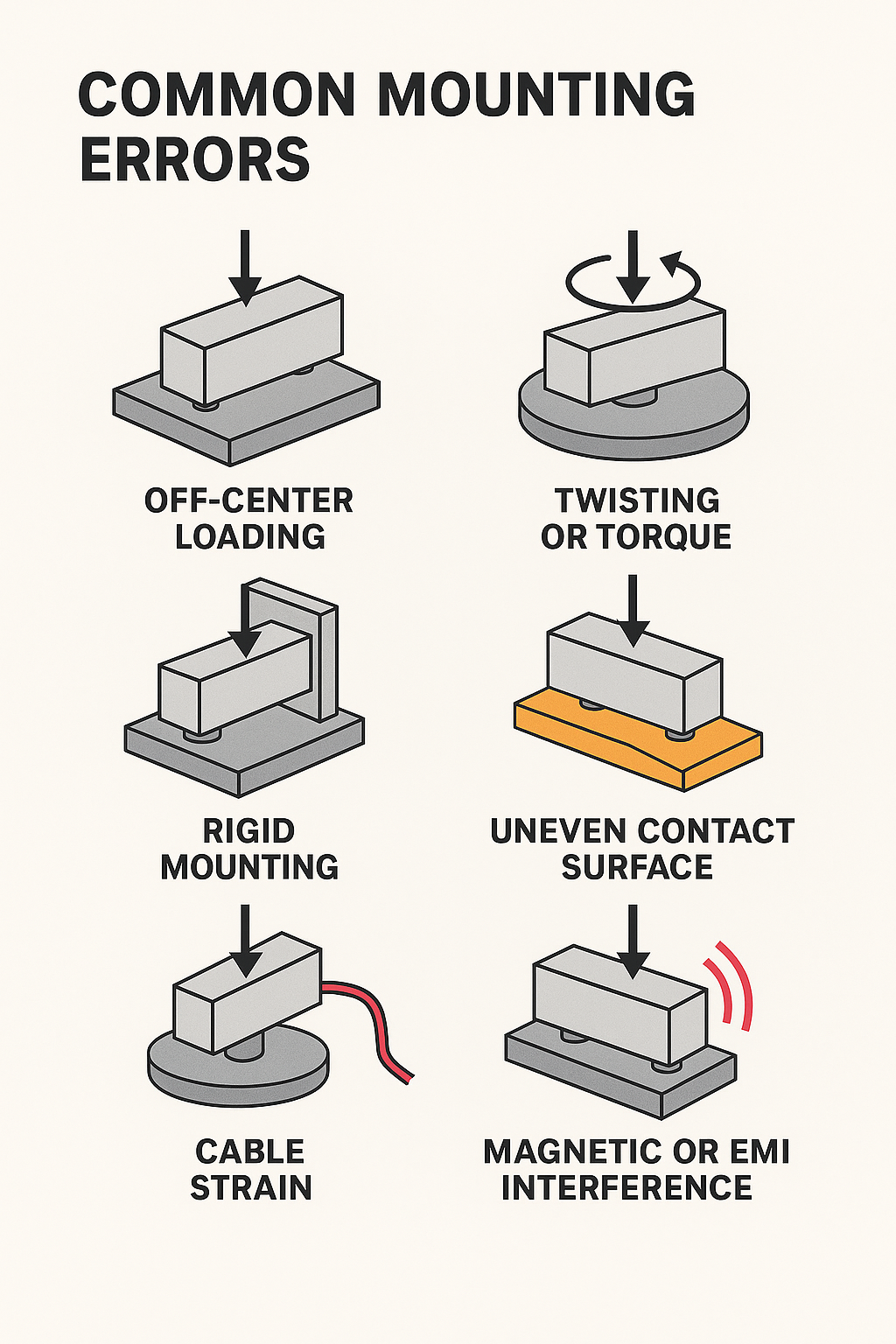 COMMON MOUNTING ERRORS

OFF-CENTER LOADING

TWISTING OR TORQUE

RIGID MOUNTING

UNEVEN CONTACT SURFACE

CABLE STRAIN

MAGNETIC OR EMI INTERFERENCE