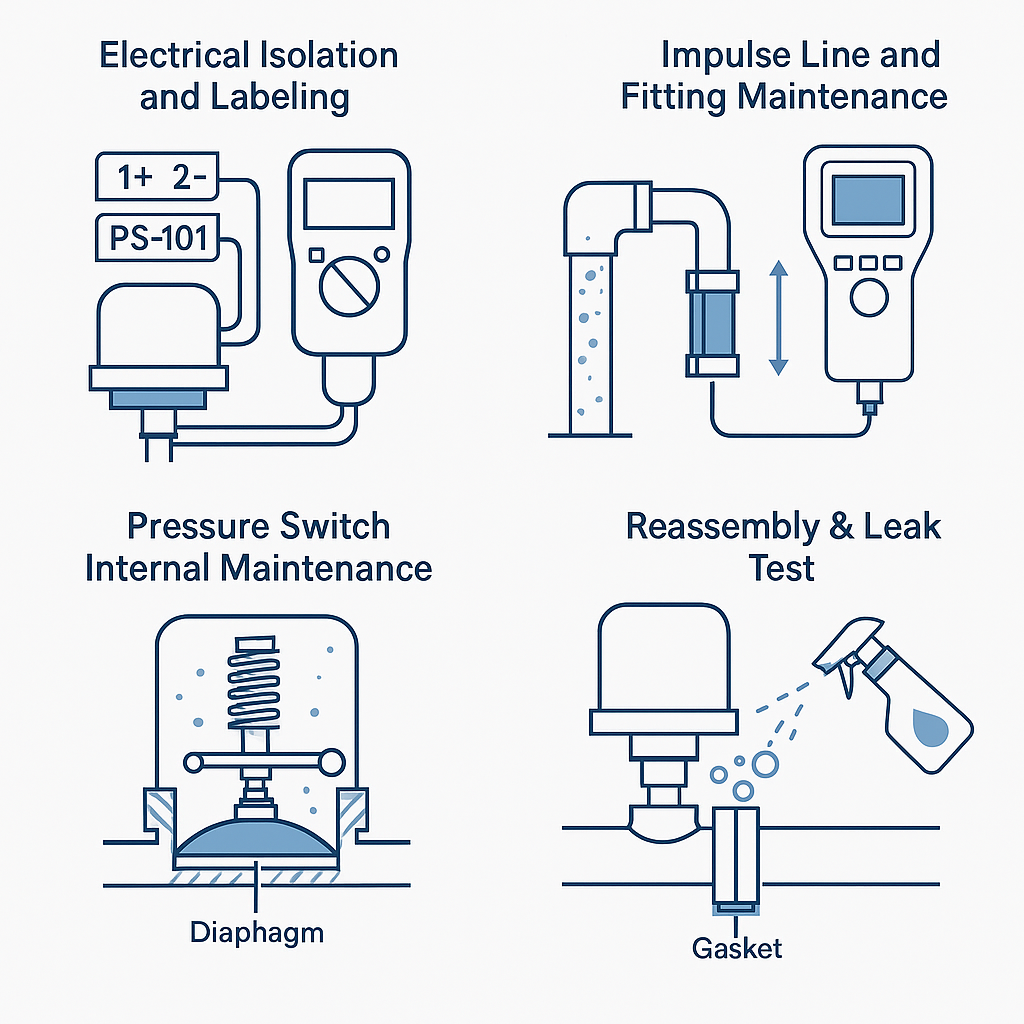 Electrical Isolation and Labeling

1+ 2-

PS-101

Impulse Line and Fitting Maintenance

Pressure Switch Internal Maintenance

Diaphagm

Reassembly & Leak Test

Gasket